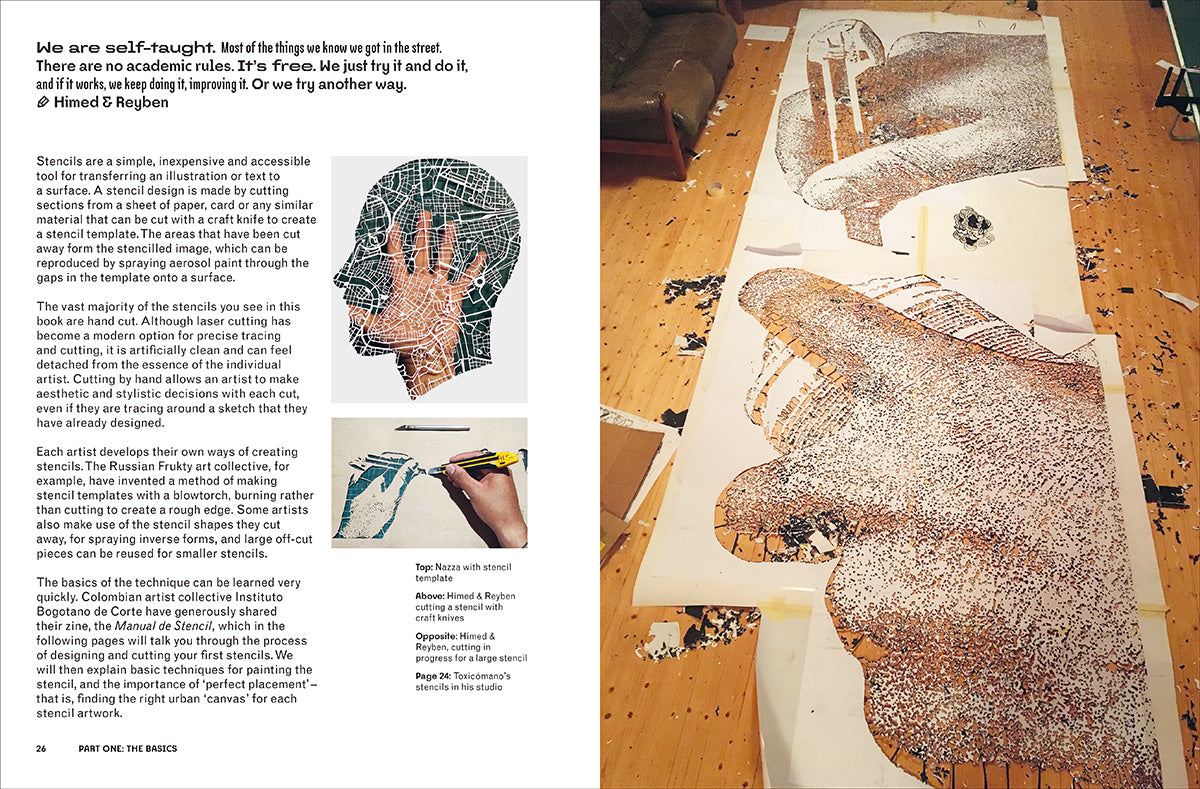 We are self-taught. Most of the things we know we got in the street. There are no academic rules. It's free. We just try it and do it, and if it works, we keep doing it, improving it. Or we try another way.
Himed & Reyben

Stencils are a simple, inexpensive and accessible tool for transferring an illustration or text to a surface. A stencil design is made by cutting sections from a sheet of paper, card or any similar material that can be cut with a craft knife to create a stencil template. The areas that have been cut away form the stencilled image, which can be reproduced by spraying aerosol paint through the gaps in the template onto a surface.

The vast majority of the stencils you see in this book are hand cut. Although laser cutting has become a modern option for precise tracing and cutting, it is artificially clean and can feel detached from the essence of the individual artist. Cutting by hand allows an artist to make aesthetic and stylistic decisions with each cut, even if they are tracing around a sketch that they have already designed.

Each artist develops their own ways of creating stencils. The Russian Frukty art collective, for example, have invented a method of making stencil templates with a blowtorch, burning rather than cutting to create a rough edge. Some artists also make use of the stencil shapes they cut away, for spraying inverse forms, and large off-cut pieces can be reused for smaller stencils.

The basics of the technique can be learned very quickly. Colombian artist collective Instituto Bogotano de Corte have generously shared their zine, the Manual de Stencil, which in the following pages will talk you through the process of designing and cutting your first stencils. We will then explain basic techniques for painting the stencil, and the importance of 'perfect placement' – that is, finding the right urban 'canvas' for each stencil artwork.

Top: Nazza with stencil template

Above: Himed & Reyben cutting a stencil with craft knives

Opposite: Himed & Reyben, cutting in progress for a large stencil

Page 24: Toxicómano's stencils in his studio

26 PART ONE: THE BASICS