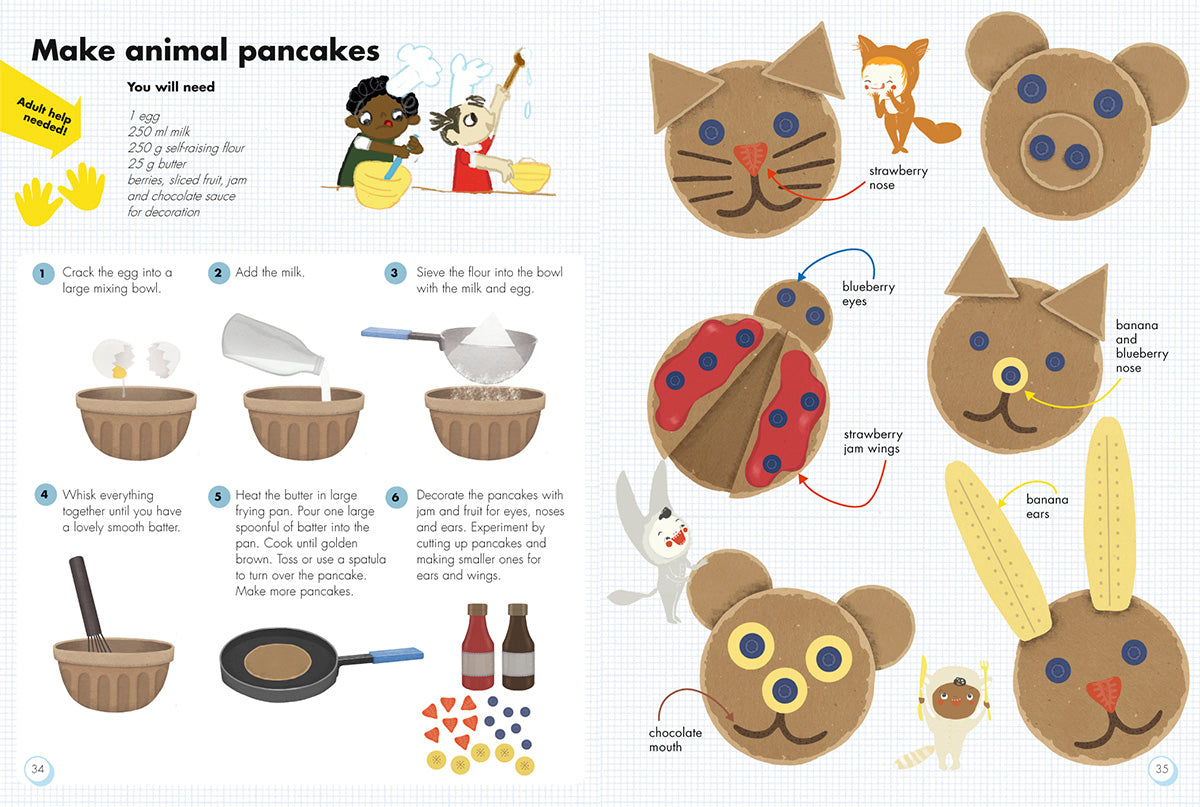 Make animal pancakes

Adult help needed!

You will need

1 egg
250 ml milk
250 g self-raising flour
25 g butter
berries, sliced fruit, jam and chocolate sauce for decoration

1 Crack the egg into a large mixing bowl.

2 Add the milk.

3 Sieve the flour into the bowl with the milk and egg.

4 Whisk everything together until you have a lovely smooth batter.

5 Heat the butter in large frying pan. Pour one large spoonful of batter into the pan. Cook until golden brown. Toss or use a spatula to turn over the pancake. Make more pancakes.

6 Decorate the pancakes with jam and fruit for eyes, noses and ears. Experiment by cutting up pancakes and making smaller ones for ears and wings.

34

strawberry nose

blueberry eyes

banana and blueberry nose

strawberry jam wings

banana ears

chocolate mouth

35