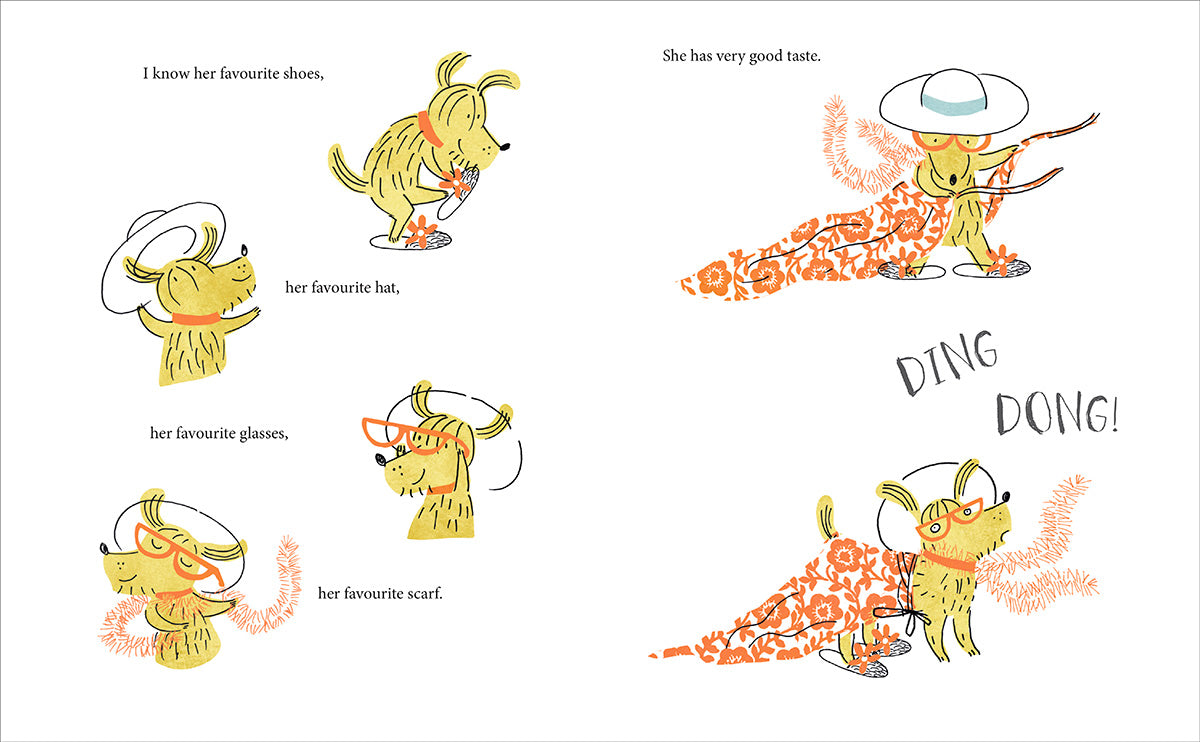 I know her favourite shoes,

her favourite hat,

her favourite glasses,

her favourite scarf.

She has very good taste.

DING DONG!