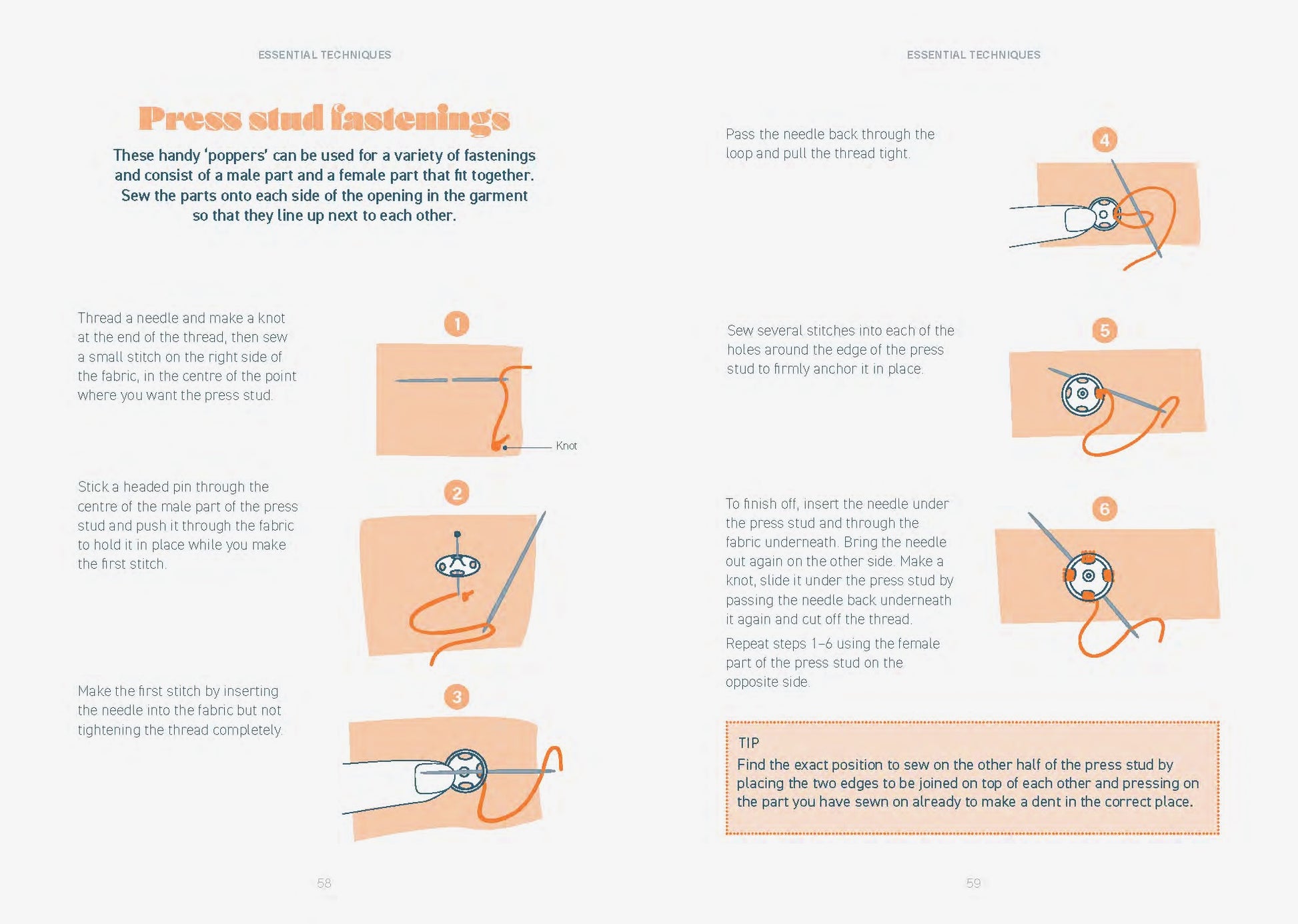 ESSENTIAL TECHNIQUES

Press stud fastenings

These handy 'poppers' can be used for a variety of fastenings and consist of a male part and a female part that fit together. Sew the parts onto each side of the opening in the garment so that they line up next to each other.

Thread a needle and make a knot at the end of the thread, then sew a small stitch on the right side of the fabric, in the centre of the point where you want the press stud.

1

Knot

Stick a headed pin through the centre of the male part of the press stud and push it through the fabric to hold it in place while you make the first stitch.

2

Make the first stitch by inserting the needle into the fabric but not tightening the thread completely.

3

58

ESSENTIAL TECHNIQUES

Pass the needle back through the loop and pull the thread tight.

4

Sew several stitches into each of the holes around the edge of the press stud to firmly anchor it in place.

5

To finish off, insert the needle under the press stud and through the fabric underneath. Bring the needle out again on the other side. Make a knot, slide it under the press stud by passing the needle back underneath it again and cut off the thread.

Repeat steps 1–6 using the female part of the press stud on the opposite side.

6

TIP
Find the exact position to sew on the other half of the press stud by placing the two edges to be joined on top of each other and pressing on the part you have sewn on already to make a dent in the correct place.

59