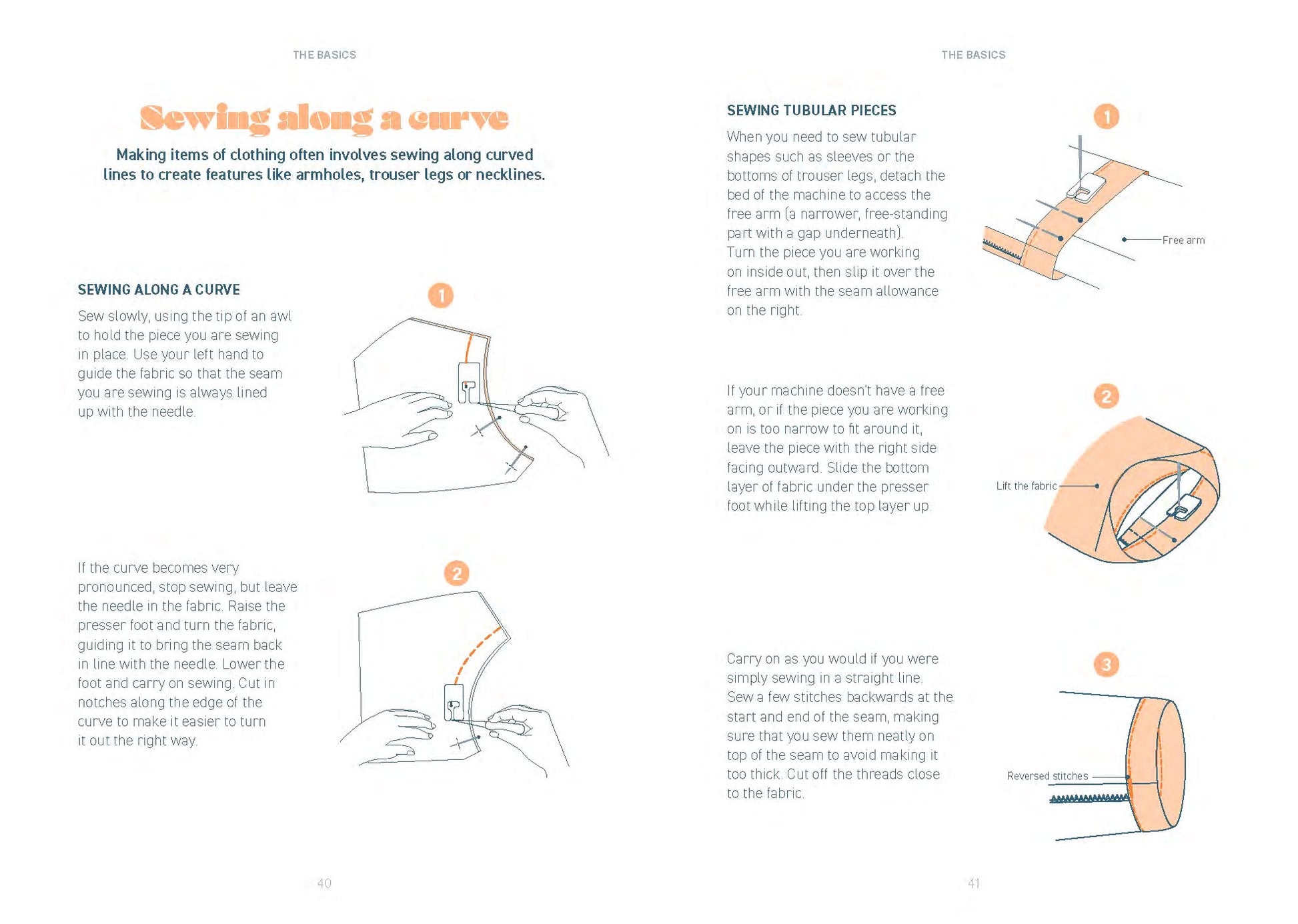 THE BASICS

Sewing along a curve

Making items of clothing often involves sewing along curved lines to create features like armholes, trouser legs or necklines.

SEWING ALONG A CURVE

Sew slowly, using the tip of an awl to hold the piece you are sewing in place. Use your left hand to guide the fabric so that the seam you are sewing is always lined up with the needle.

1

If the curve becomes very pronounced, stop sewing, but leave the needle in the fabric. Raise the presser foot and turn the fabric, guiding it to bring the seam back in line with the needle. Lower the foot and carry on sewing. Cut in notches along the edge of the curve to make it easier to turn it out the right way.

2

40

THE BASICS

SEWING TUBULAR PIECES

When you need to sew tubular shapes such as sleeves or the bottoms of trouser legs, detach the bed of the machine to access the free arm (a narrower, free-standing part with a gap underneath). Turn the piece you are working on inside out, then slip it over the free arm with the seam allowance on the right.

1

Free arm

If your machine doesn't have a free arm, or if the piece you are working on is too narrow to fit around it, leave the piece with the right side facing outward. Slide the bottom layer of fabric under the presser foot while lifting the top layer up.

2

Lift the fabric

Carry on as you would if you were simply sewing in a straight line. Sew a few stitches backwards at the start and end of the seam, making sure that you sew them neatly on top of the seam to avoid making it too thick. Cut off the threads close to the fabric.

3

Reversed stitches

41