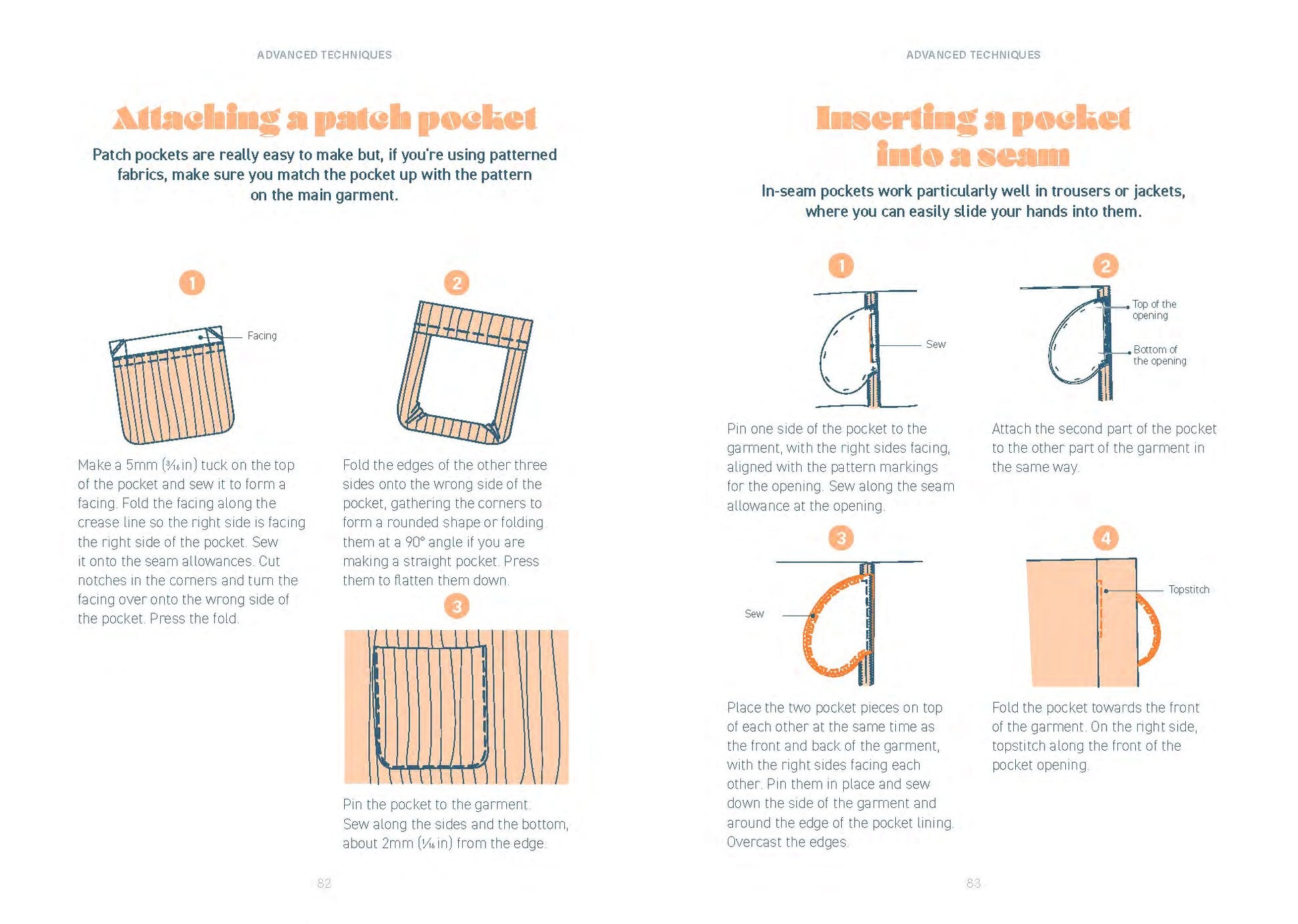 ADVANCED TECHNIQUES

Attaching a patch pocket

Patch pockets are really easy to make but, if you're using patterned fabrics, make sure you match the pocket up with the pattern on the main garment.

1

Facing

Make a 5mm ($\frac{3}{16}$in) tuck on the top of the pocket and sew it to form a facing. Fold the facing along the crease line so the right side is facing the right side of the pocket. Sew it onto the seam allowances. Cut notches in the corners and turn the facing over onto the wrong side of the pocket. Press the fold.

2

Fold the edges of the other three sides onto the wrong side of the pocket, gathering the corners to form a rounded shape or folding them at a 90° angle if you are making a straight pocket. Press them to flatten them down.

3

Pin the pocket to the garment. Sew along the sides and the bottom, about 2mm ($\frac{1}{16}$in) from the edge.

82

ADVANCED TECHNIQUES

Inserting a pocket into a seam

In-seam pockets work particularly well in trousers or jackets, where you can easily slide your hands into them.

1

Sew

Pin one side of the pocket to the garment, with the right sides facing, aligned with the pattern markings for the opening. Sew along the seam allowance at the opening.

2

Top of the opening

Bottom of the opening

Attach the second part of the pocket to the other part of the garment in the same way.

3

Sew

Place the two pocket pieces on top of each other at the same time as the front and back of the garment, with the right sides facing each other. Pin them in place and sew down the side of the garment and around the edge of the pocket lining. Overcast the edges.

4

Topstitch

Fold the pocket towards the front of the garment. On the right side, topstitch along the front of the pocket opening.

83