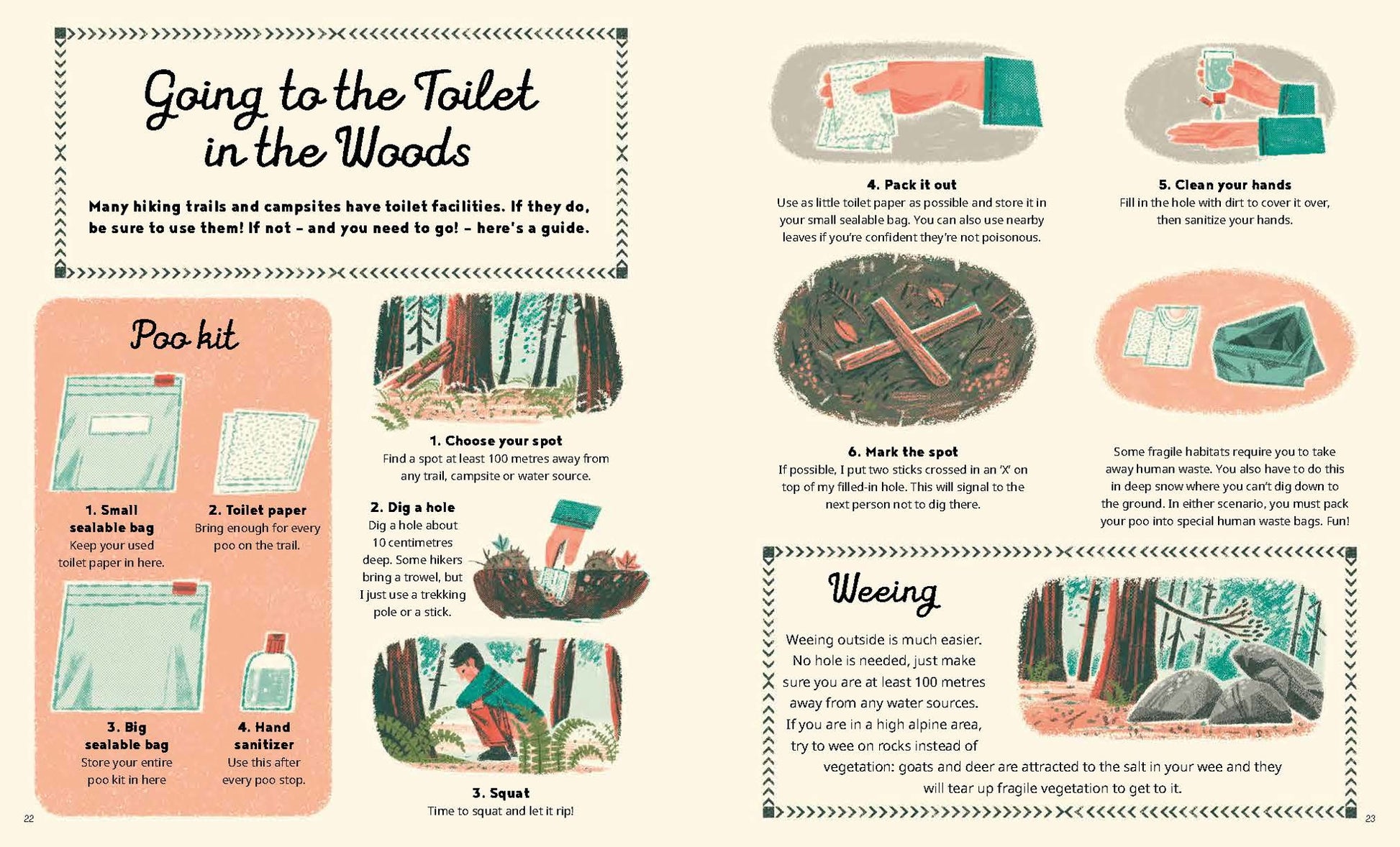 Going to the Toilet in the Woods

Many hiking trails and campsites have toilet facilities. If they do, be sure to use them! If not – and you need to go! – here's a guide.

Poo kit

1. Small sealable bag
Keep your used toilet paper in here.

2. Toilet paper
Bring enough for every poo on the trail.

3. Big sealable bag
Store your entire poo kit in here

4. Hand sanitizer
Use this after every poo stop.

1. Choose your spot
Find a spot at least 100 metres away from any trail, campsite or water source.

2. Dig a hole
Dig a hole about 10 centimetres deep. Some hikers bring a trowel, but I just use a trekking pole or a stick.

3. Squat
Time to squat and let it rip!

22

4. Pack it out
Use as little toilet paper as possible and store it in your small sealable bag. You can also use nearby leaves if you're confident they're not poisonous.

5. Clean your hands
Fill in the hole with dirt to cover it over, then sanitize your hands.

6. Mark the spot
If possible, I put two sticks crossed in an 'X' on top of my filled-in hole. This will signal to the next person not to dig there.

Some fragile habitats require you to take away human waste. You also have to do this in deep snow where you can't dig down to the ground. In either scenario, you must pack your poo into special human waste bags. Fun!

Weeing

Weeing outside is much easier. No hole is needed, just make sure you are at least 100 metres away from any water sources. If you are in a high alpine area, try to wee on rocks instead of vegetation: goats and deer are attracted to the salt in your wee and they will tear up fragile vegetation to get to it.

23