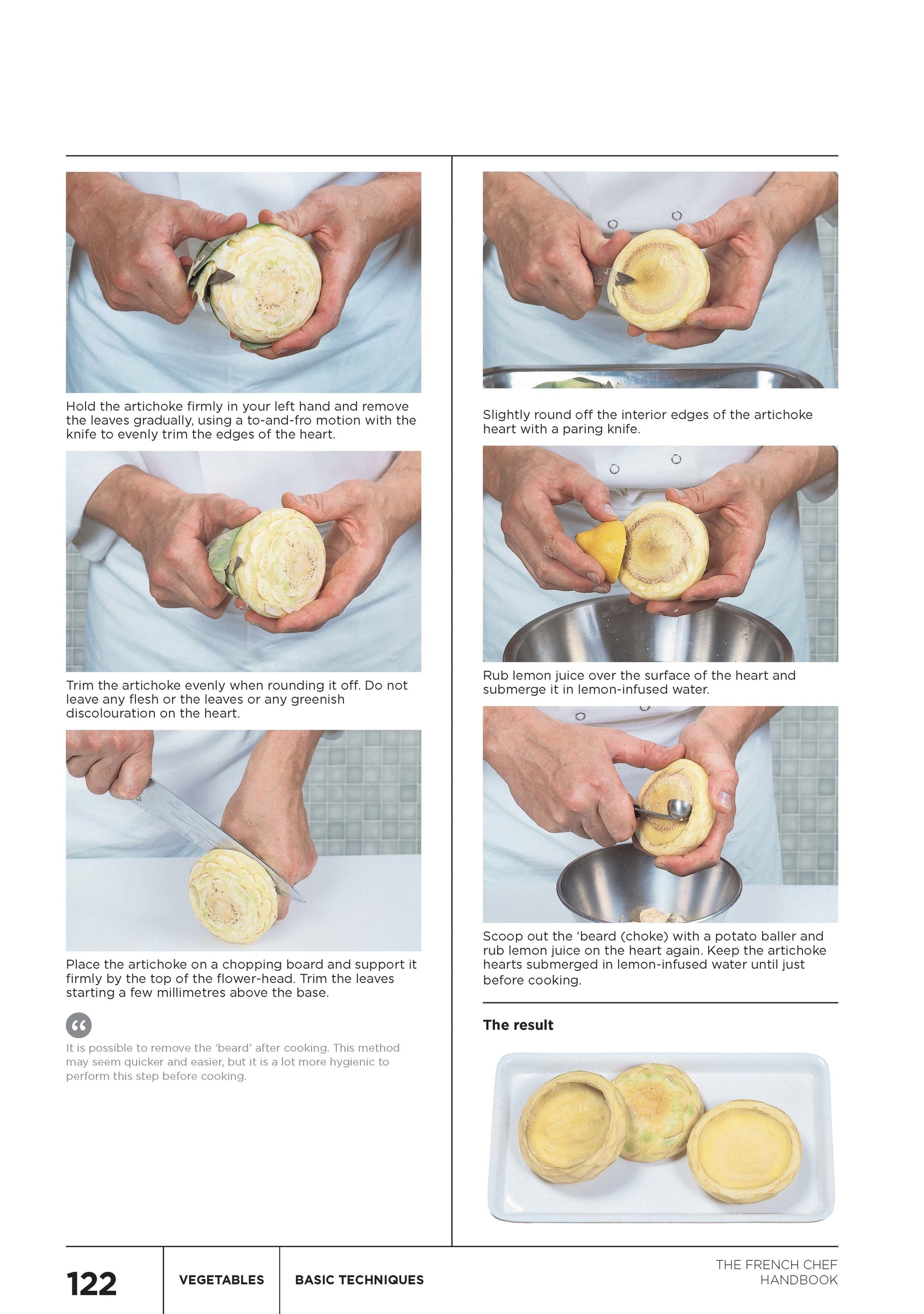 Hold the artichoke firmly in your left hand and remove the leaves gradually, using a to-and-fro motion with the knife to evenly trim the edges of the heart.

Trim the artichoke evenly when rounding it off. Do not leave any flesh or the leaves or any greenish discolouration on the heart.

Place the artichoke on a chopping board and support it firmly by the top of the flower-head. Trim the leaves starting a few millimetres above the base.

“

It is possible to remove the ‘beard’ after cooking. This method may seem quicker and easier, but it is a lot more hygienic to perform this step before cooking.

Slightly round off the interior edges of the artichoke heart with a paring knife.

Rub lemon juice over the surface of the heart and submerge it in lemon-infused water.

Scoop out the ‘beard (choke) with a potato baller and rub lemon juice on the heart again. Keep the artichoke hearts submerged in lemon-infused water until just before cooking.

The result

122 VEGETABLES BASIC TECHNIQUES THE FRENCH CHEF HANDBOOK