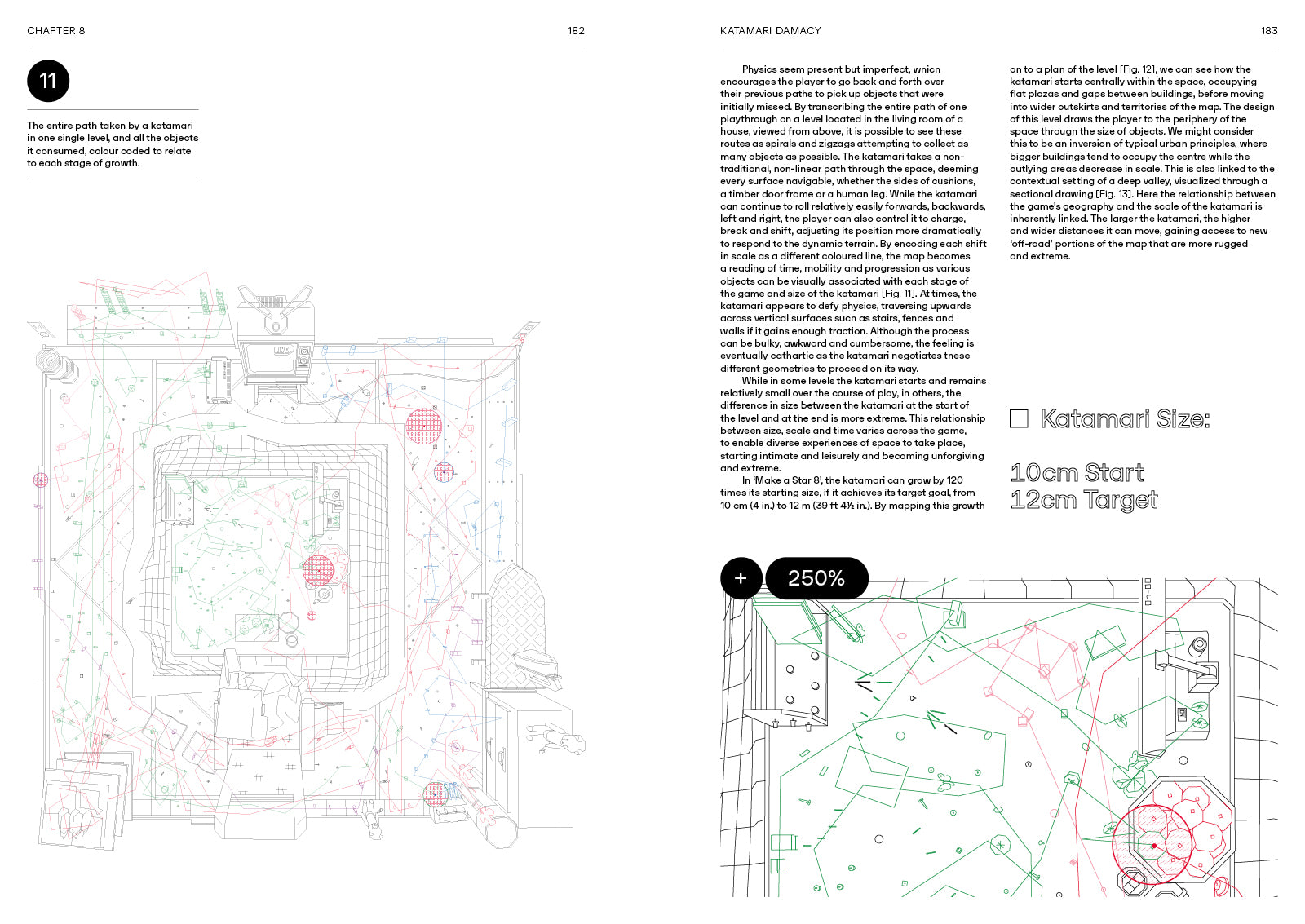 CHAPTER 8

182

11

The entire path taken by a katamari in one single level, and all the objects it consumed, colour coded to relate to each stage of growth.

KATAMARI DAMACY

183

Physics seem present but imperfect, which encourages the player to go back and forth over their previous paths to pick up objects that were initially missed. By transcribing the entire path of one playthrough on a level located in the living room of a house, viewed from above, it is possible to see these routes as spirals and zigzags attempting to collect as many objects as possible. The katamari takes a non-traditional, non-linear path through the space, deeming every surface navigable, whether the sides of cushions, a timber door frame or a human leg. While the katamari can continue to roll relatively easily forwards, backwards, left and right, the player can also control it to charge, break and shift, adjusting its position more dramatically to respond to the dynamic terrain. By encoding each shift in scale as a different coloured line, the map becomes a reading of time, mobility and progression as various objects can be visually associated with each stage of the game and size of the katamari [Fig. 11]. At times, the katamari appears to defy physics, traversing upwards across vertical surfaces such as stairs, fences and walls if it gains enough traction. Although the process can be bulky, awkward and cumbersome, the feeling is eventually cathartic as the katamari negotiates these different geometries to proceed on its way.

While in some levels the katamari starts and remains relatively small over the course of play, in others, the difference in size between the katamari at the start of the level and at the end is more extreme. This relationship between size, scale and time varies across the game, to enable diverse experiences of space to take place, starting intimate and leisurely and becoming unforgiving and extreme.

In 'Make a Star 8', the katamari can grow by 120 times its starting size, if it achieves its target goal, from 10 cm (4 in.) to 12 m (39 ft 4½ in.). By mapping this growth on to a plan of the level [Fig. 12], we can see how the katamari starts centrally within the space, occupying flat plazas and gaps between buildings, before moving into wider outskirts and territories of the map. The design of this level draws the player to the periphery of the space through the size of objects. We might consider this to be an inversion of typical urban principles, where bigger buildings tend to occupy the centre while the outlying areas decrease in scale. This is also linked to the contextual setting of a deep valley, visualized through a sectional drawing [Fig. 13]. Here the relationship between the game's geography and the scale of the katamari is inherently linked. The larger the katamari, the higher and wider distances it can move, gaining access to new 'off-road' portions of the map that are more rugged and extreme.

Katamari Size:

10cm Start
12cm Target

+

250%