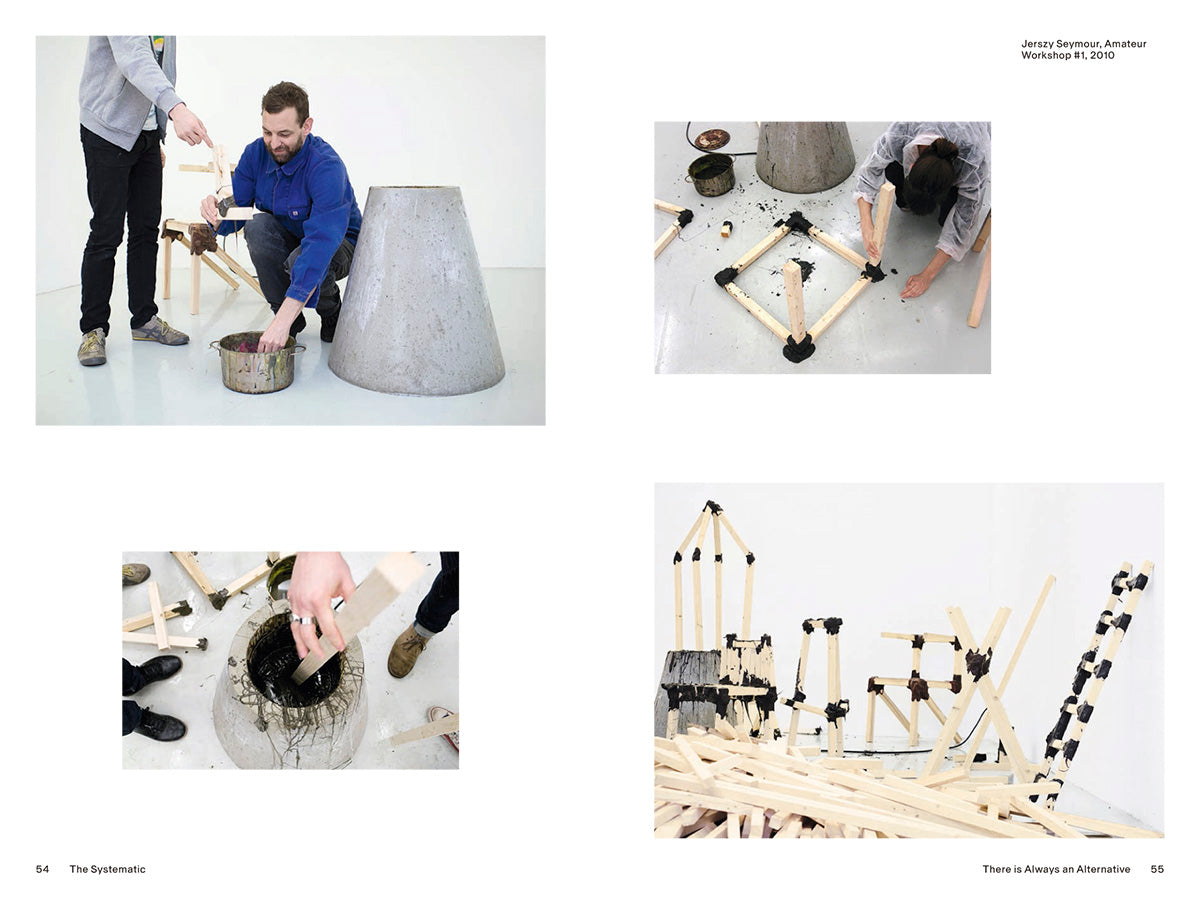 Jerszy Seymour, Amateur Workshop #1, 2010

54 The Systematic

There is Always an Alternative 55