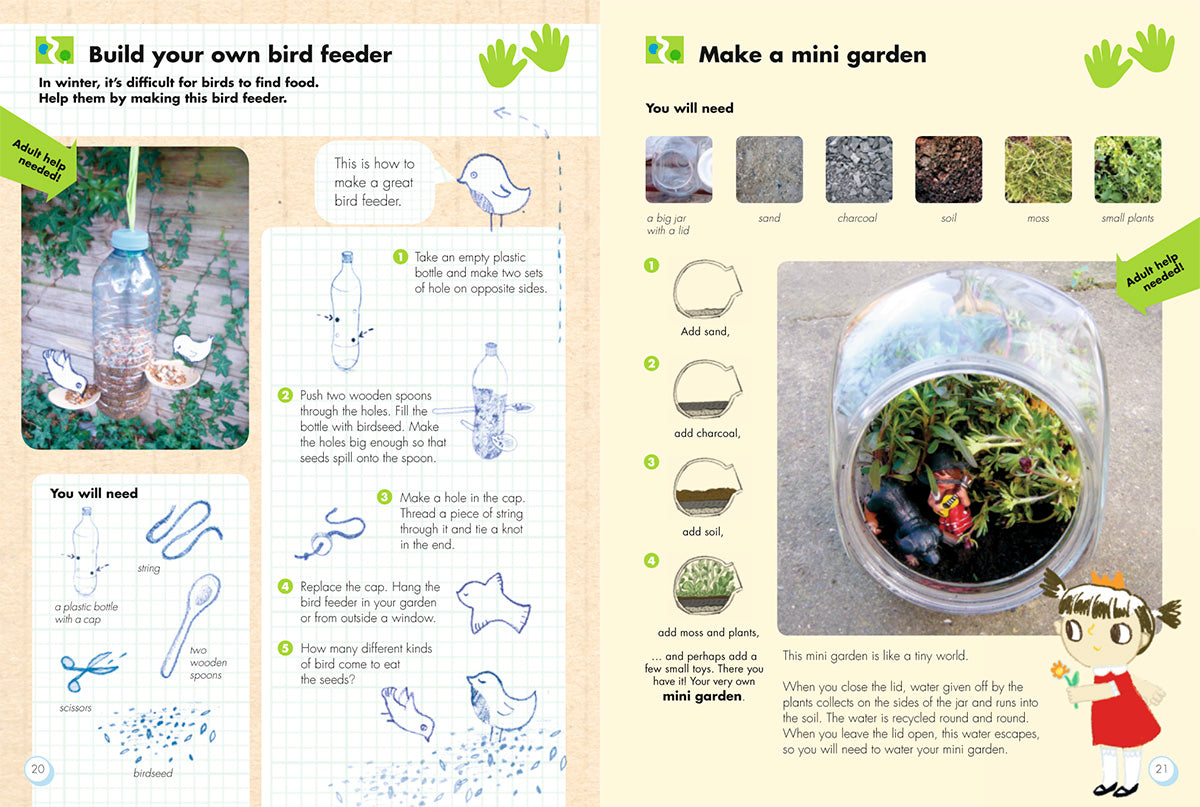 Build your own bird feeder

In winter, it's difficult for birds to find food. Help them by making this bird feeder.

Adult help needed!

This is how to make a great bird feeder.

1 Take an empty plastic bottle and make two sets of hole on opposite sides.

2 Push two wooden spoons through the holes. Fill the bottle with birdseed. Make the holes big enough so that seeds spill onto the spoon.

3 Make a hole in the cap. Thread a piece of string through it and tie a knot in the end.

4 Replace the cap. Hang the bird feeder in your garden or from outside a window.

5 How many different kinds of bird come to eat the seeds?

You will need

a plastic bottle with a cap

string

two wooden spoons

scissors

birdseed

20

Make a mini garden

You will need

a big jar with a lid

sand

charcoal

soil

moss

small plants

Adult help needed!

1 Add sand,

2 add charcoal,

3 add soil,

4 add moss and plants,

... and perhaps add a few small toys. There you have it! Your very own mini garden.

This mini garden is like a tiny world.

When you close the lid, water given off by the plants collects on the sides of the jar and runs into the soil. The water is recycled round and round. When you leave the lid open, this water escapes, so you will need to water your mini garden.

21