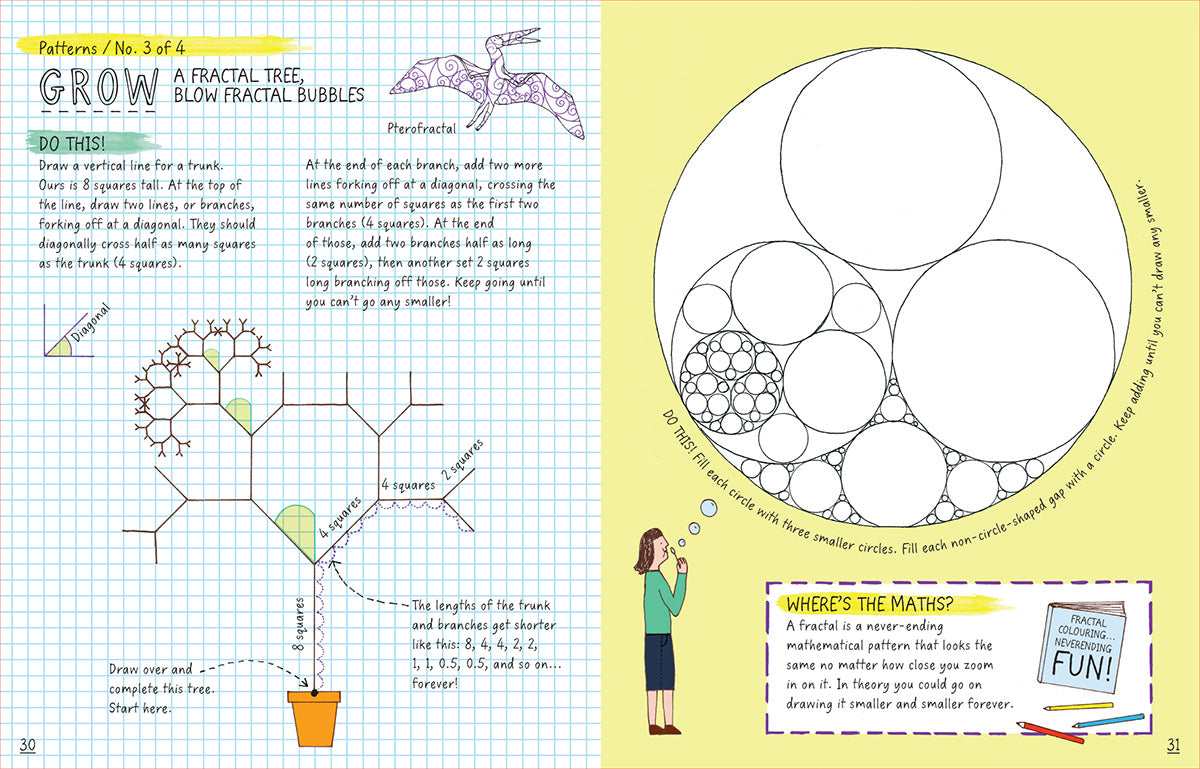 Patterns / No. 3 of 4

GROW A FRACTAL TREE, BLOW FRACTAL BUBBLES

Pterofractal

DO THIS!

Draw a vertical line for a trunk. Ours is 8 squares tall. At the top of the line, draw two lines, or branches, forking off at a diagonal. They should diagonally cross half as many squares as the trunk (4 squares).

At the end of each branch, add two more lines forking off at a diagonal, crossing the same number of squares as the first two branches (4 squares). At the end of those, add two branches half as long (2 squares), then another set 2 squares long branching off those. Keep going until you can't go any smaller!

Diagonal

4 squares

4 squares

2 squares

8 squares

The lengths of the trunk and branches get shorter like this: 8, 4, 4, 2, 2, 1, 1, 0.5, 0.5, and so on... forever!

Draw over and complete this tree. Start here.

30

DO THIS! Fill each circle with three smaller circles. Fill each non-circle-shaped gap with a circle. Keep adding until you can't draw any smaller.

WHERE'S THE MATHS?

A fractal is a never-ending mathematical pattern that looks the same no matter how close you zoom in on it. In theory you could go on drawing it smaller and smaller forever.

FRACTAL COLOURING... NEVERENDING FUN!

31