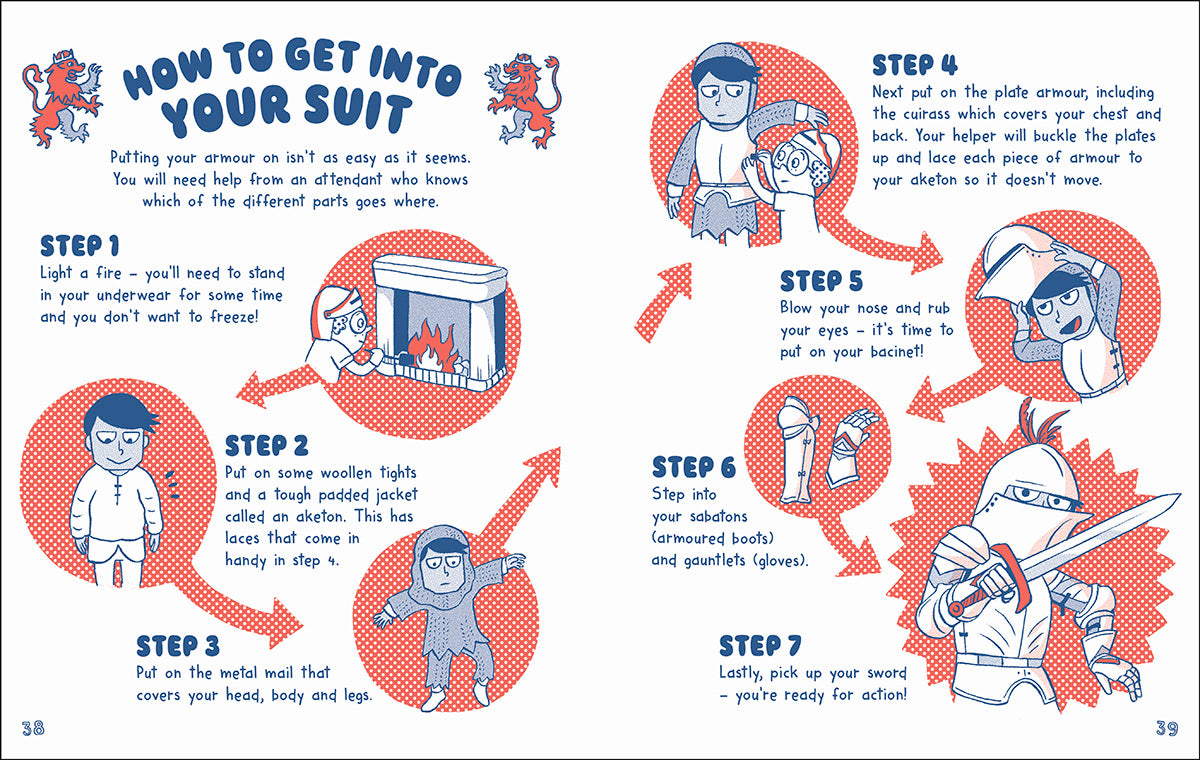 HOW TO GET INTO YOUR SUIT

Putting your armour on isn't as easy as it seems. You will need help from an attendant who knows which of the different parts goes where.

STEP 1
Light a fire – you'll need to stand in your underwear for some time and you don't want to freeze!

STEP 2
Put on some woollen tights and a tough padded jacket called an aketon. This has laces that come in handy in step 4.

STEP 3
Put on the metal mail that covers your head, body and legs.

38

STEP 4
Next put on the plate armour, including the cuirass which covers your chest and back. Your helper will buckle the plates up and lace each piece of armour to your aketon so it doesn't move.

STEP 5
Blow your nose and rub your eyes – it's time to put on your bacinet!

STEP 6
Step into your sabatons (armoured boots) and gauntlets (gloves).

STEP 7
Lastly, pick up your sword – you're ready for action!

39