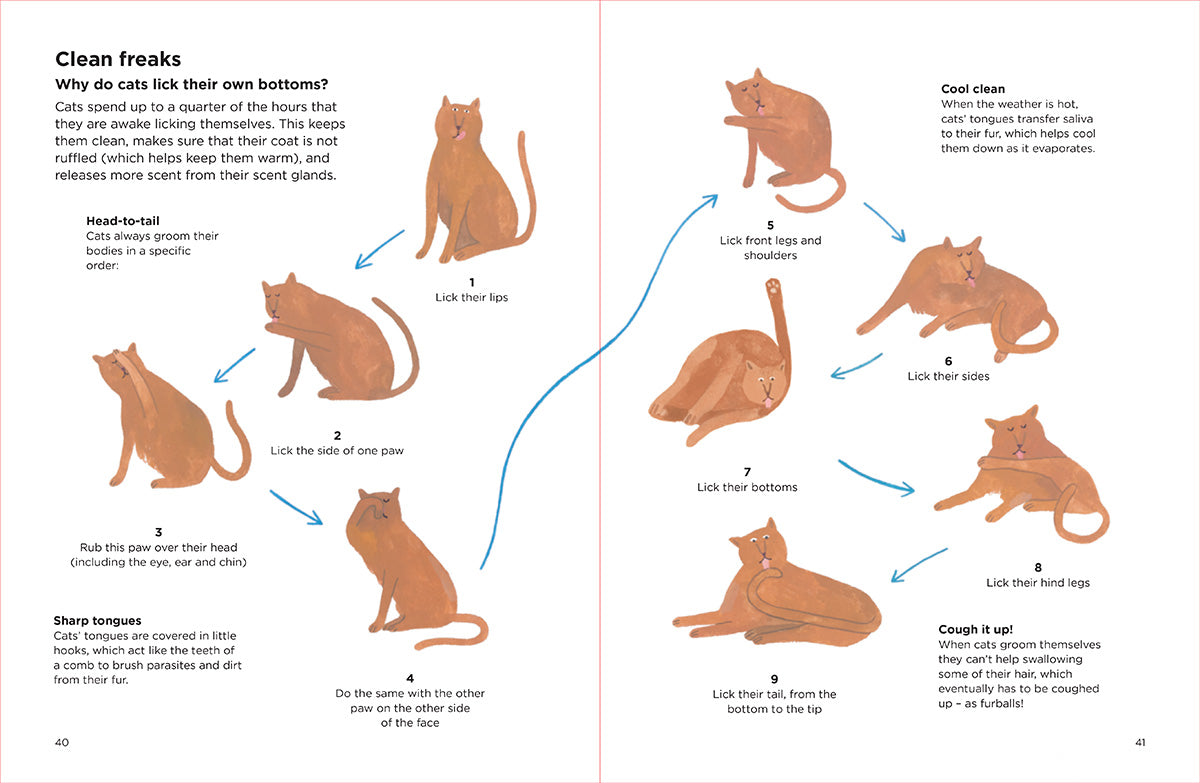 Clean freaks

Why do cats lick their own bottoms?

Cats spend up to a quarter of the hours that they are awake licking themselves. This keeps them clean, makes sure that their coat is not ruffled (which helps keep them warm), and releases more scent from their scent glands.

Head-to-tail
Cats always groom their bodies in a specific order:

1
Lick their lips

2
Lick the side of one paw

3
Rub this paw over their head (including the eye, ear and chin)

4
Do the same with the other paw on the other side of the face

Sharp tongues
Cats' tongues are covered in little hooks, which act like the teeth of a comb to brush parasites and dirt from their fur.

40

Cool clean
When the weather is hot, cats' tongues transfer saliva to their fur, which helps cool them down as it evaporates.

5
Lick front legs and shoulders

6
Lick their sides

7
Lick their bottoms

8
Lick their hind legs

9
Lick their tail, from the bottom to the tip

Cough it up!
When cats groom themselves they can't help swallowing some of their hair, which eventually has to be coughed up – as furballs!

41