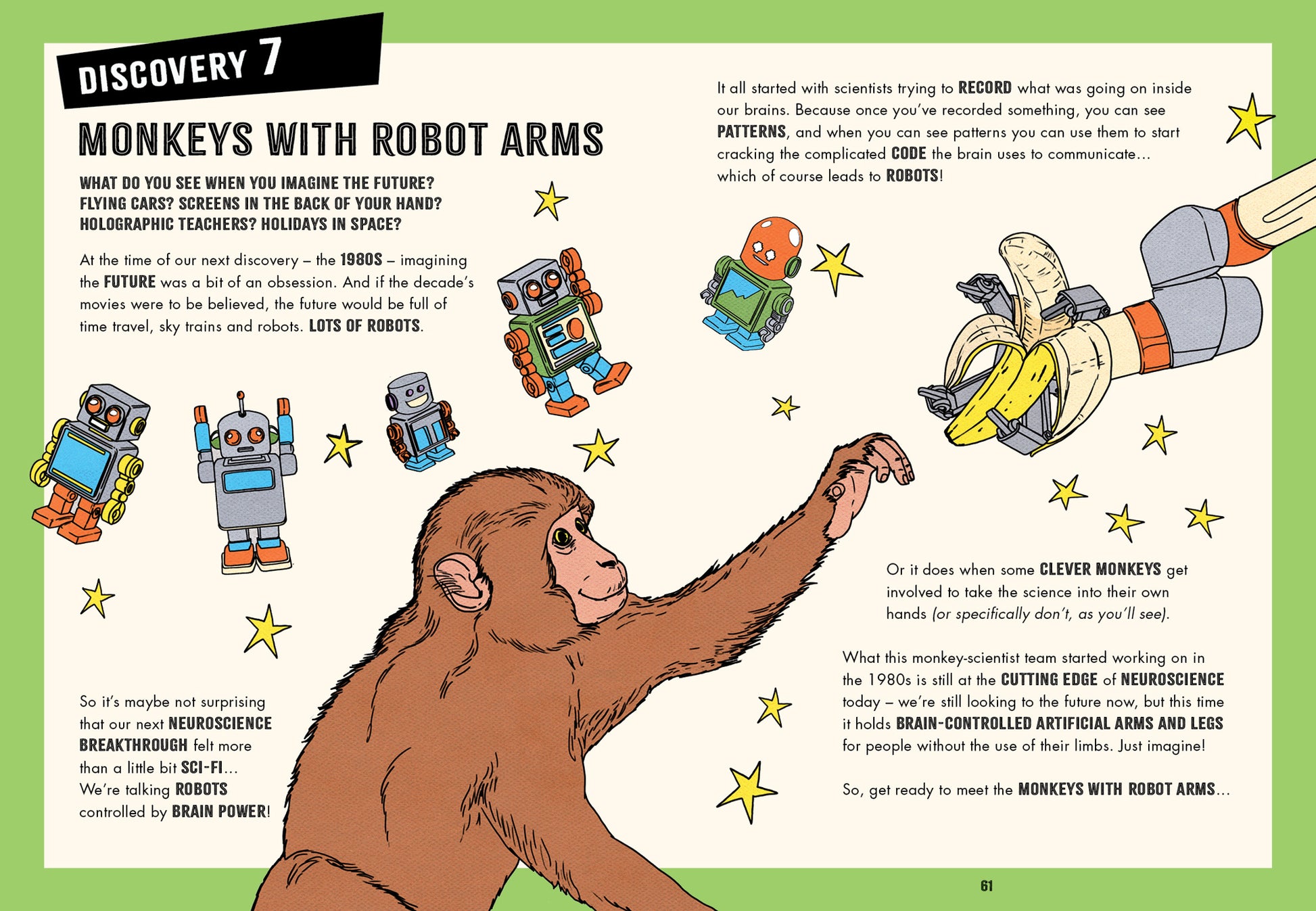 DISCOVERY 7

MONKEYS WITH ROBOT ARMS

WHAT DO YOU SEE WHEN YOU IMAGINE THE FUTURE? FLYING CARS? SCREENS IN THE BACK OF YOUR HAND? HOLOGRAPHIC TEACHERS? HOLIDAYS IN SPACE?

At the time of our next discovery – the 1980S – imagining the FUTURE was a bit of an obsession. And if the decade's movies were to be believed, the future would be full of time travel, sky trains and robots. LOTS OF ROBOTS.

So it's maybe not surprising that our next NEUROSCIENCE BREAKTHROUGH felt more than a little bit SCI-FI... We're talking ROBOTS controlled by BRAIN POWER!

It all started with scientists trying to RECORD what was going on inside our brains. Because once you've recorded something, you can see PATTERNS, and when you can see patterns you can use them to start cracking the complicated CODE the brain uses to communicate... which of course leads to ROBOTS!

Or it does when some CLEVER MONKEYS get involved to take the science into their own hands (or specifically don't, as you'll see).

What this monkey-scientist team started working on in the 1980s is still at the CUTTING EDGE of NEUROSCIENCE today – we're still looking to the future now, but this time it holds BRAIN-CONTROLLED ARTIFICIAL ARMS AND LEGS for people without the use of their limbs. Just imagine!

So, get ready to meet the MONKEYS WITH ROBOT ARMS...

61