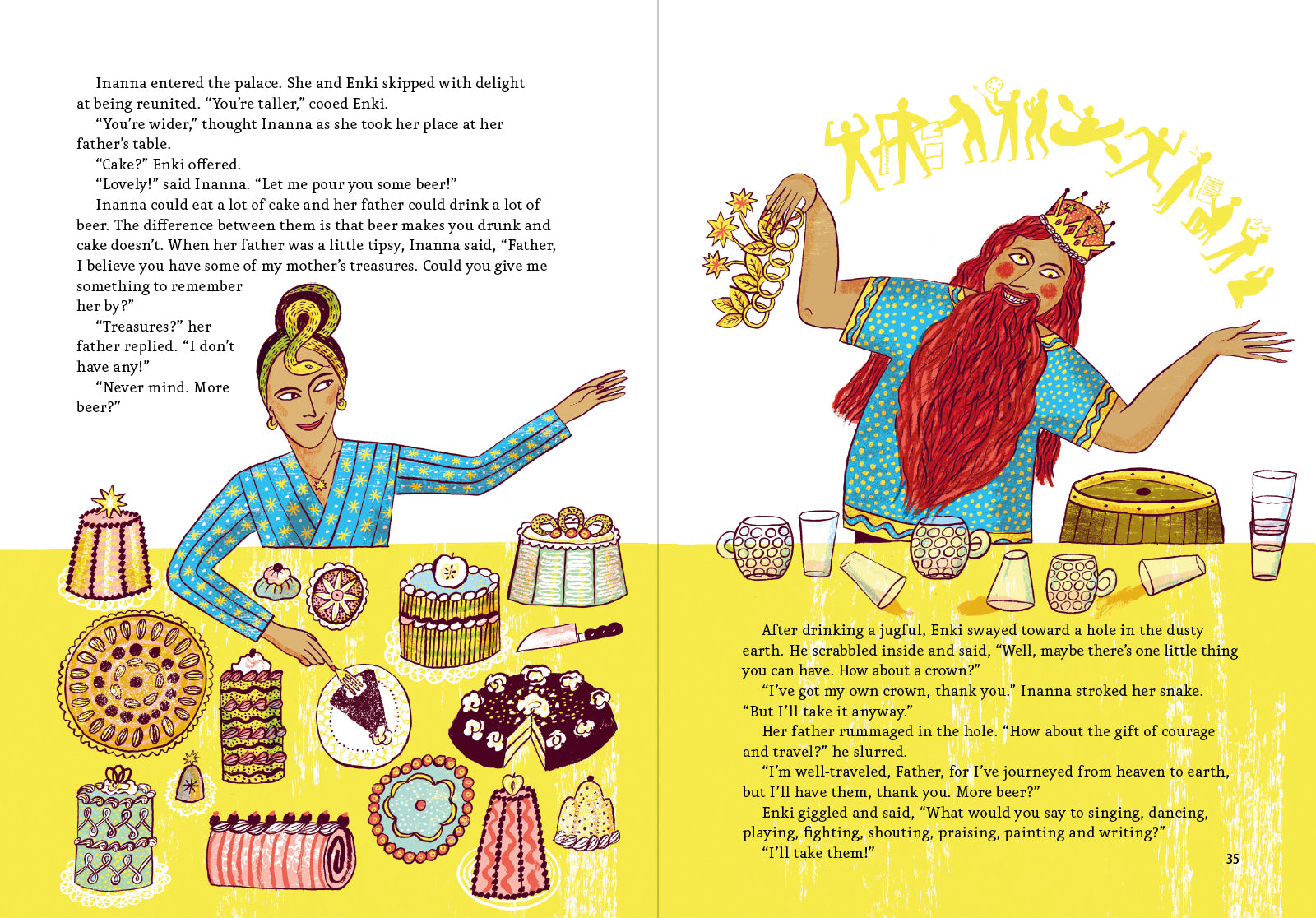 Inanna entered the palace. She and Enki skipped with delight at being reunited. “You’re taller,” cooed Enki.

“You’re wider,” thought Inanna as she took her place at her father’s table.

“Cake?” Enki offered.

“Lovely!” said Inanna. “Let me pour you some beer!”

Inanna could eat a lot of cake and her father could drink a lot of beer. The difference between them is that beer makes you drunk and cake doesn’t. When her father was a little tipsy, Inanna said, “Father, I believe you have some of my mother’s treasures. Could you give me something to remember her by?”

“Treasures?” her father replied. “I don’t have any!”

“Never mind. More beer?”

After drinking a jugful, Enki swayed toward a hole in the dusty earth. He scrabbled inside and said, “Well, maybe there’s one little thing you can have. How about a crown?”

“I’ve got my own crown, thank you.” Inanna stroked her snake. “But I’ll take it anyway.”

Her father rummaged in the hole. “How about the gift of courage and travel?” he slurred.

“I’m well-traveled, Father, for I’ve journeyed from heaven to earth, but I’ll have them, thank you. More beer?”

Enki giggled and said, “What would you say to singing, dancing, playing, fighting, shouting, praising, painting and writing?”

“I’ll take them!”

35