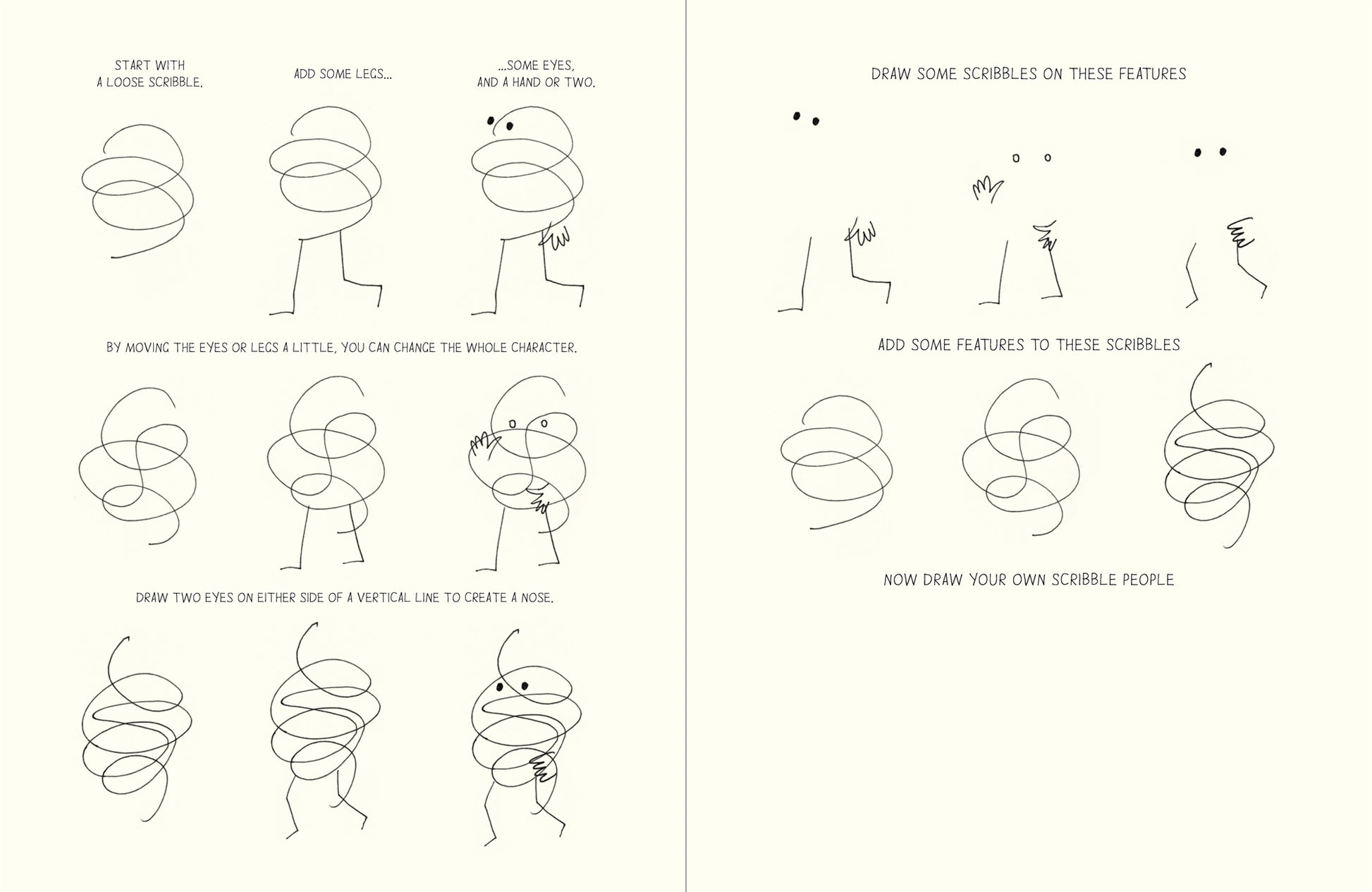 START WITH A LOOSE SCRIBBLE.

ADD SOME LEGS...

...SOME EYES, AND A HAND OR TWO.

BY MOVING THE EYES OR LEGS A LITTLE, YOU CAN CHANGE THE WHOLE CHARACTER.

DRAW TWO EYES ON EITHER SIDE OF A VERTICAL LINE TO CREATE A NOSE.

DRAW SOME SCRIBBLES ON THESE FEATURES

ADD SOME FEATURES TO THESE SCRIBBLES

NOW DRAW YOUR OWN SCRIBBLE PEOPLE