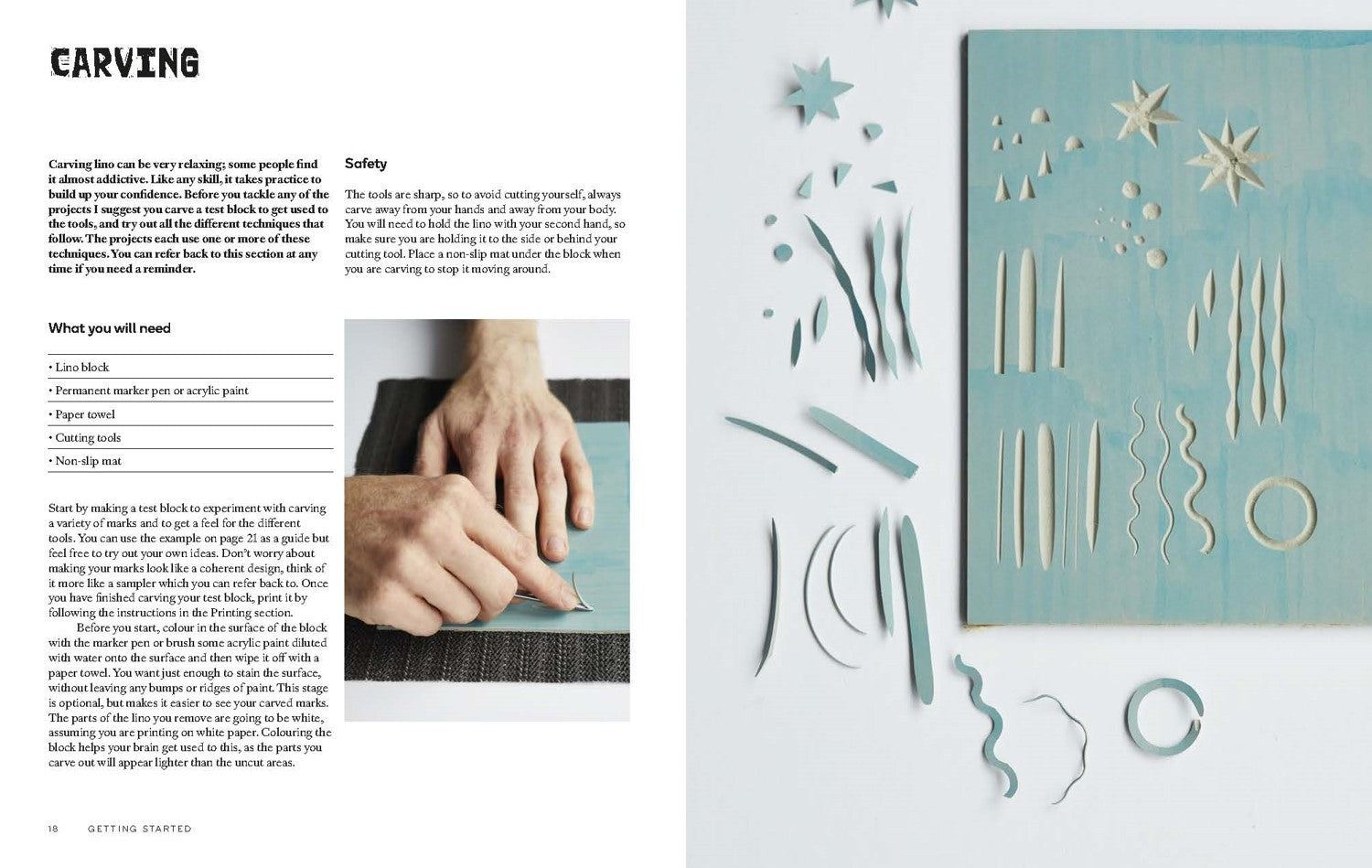 CARVING

Carving lino can be very relaxing; some people find it almost addictive. Like any skill, it takes practice to build up your confidence. Before you tackle any of the projects I suggest you carve a test block to get used to the tools, and try out all the different techniques that follow. The projects each use one or more of these techniques. You can refer back to this section at any time if you need a reminder.

What you will need

• Lino block
• Permanent marker pen or acrylic paint
• Paper towel
• Cutting tools
• Non-slip mat

Start by making a test block to experiment with carving a variety of marks and to get a feel for the different tools. You can use the example on page 21 as a guide but feel free to try out your own ideas. Don't worry about making your marks look like a coherent design, think of it more like a sampler which you can refer back to. Once you have finished carving your test block, print it by following the instructions in the Printing section.

Before you start, colour in the surface of the block with the marker pen or brush some acrylic paint diluted with water onto the surface and then wipe it off with a paper towel. You want just enough to stain the surface, without leaving any bumps or ridges of paint. This stage is optional, but makes it easier to see your carved marks. The parts of the lino you remove are going to be white, assuming you are printing on white paper. Colouring the block helps your brain get used to this, as the parts you carve out will appear lighter than the uncut areas.

Safety

The tools are sharp, so to avoid cutting yourself, always carve away from your hands and away from your body. You will need to hold the lino with your second hand, so make sure you are holding it to the side or behind your cutting tool. Place a non-slip mat under the block when you are carving to stop it moving around.

18 GETTING STARTED