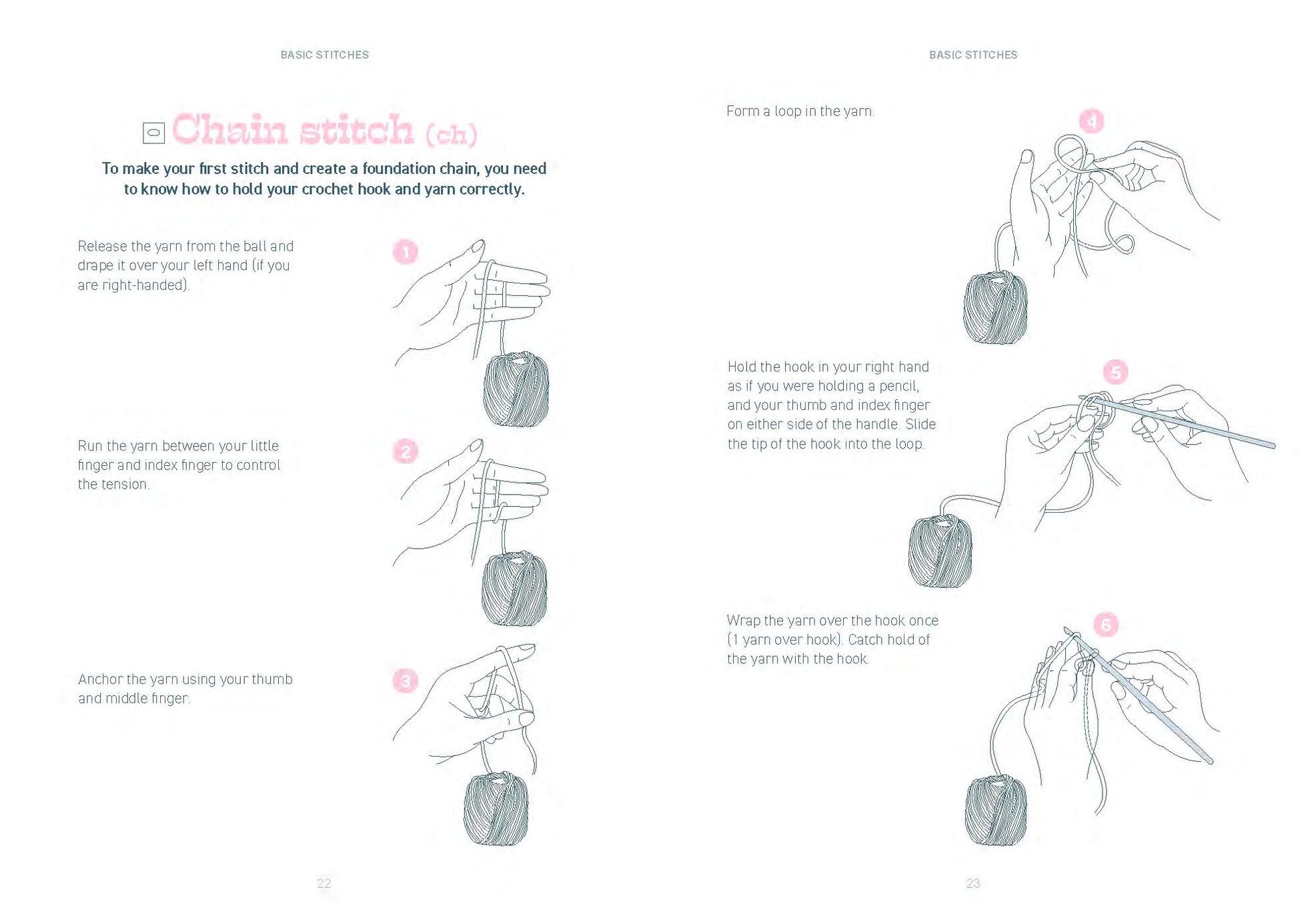 BASIC STITCHES

Chain stitch (ch)

To make your first stitch and create a foundation chain, you need to know how to hold your crochet hook and yarn correctly.

Release the yarn from the ball and drape it over your left hand (if you are right-handed).

1

Run the yarn between your little finger and index finger to control the tension.

2

Anchor the yarn using your thumb and middle finger.

3

22

BASIC STITCHES

Form a loop in the yarn.

4

Hold the hook in your right hand as if you were holding a pencil, and your thumb and index finger on either side of the handle. Slide the tip of the hook into the loop.

5

Wrap the yarn over the hook once (1 yarn over hook). Catch hold of the yarn with the hook.

6

23