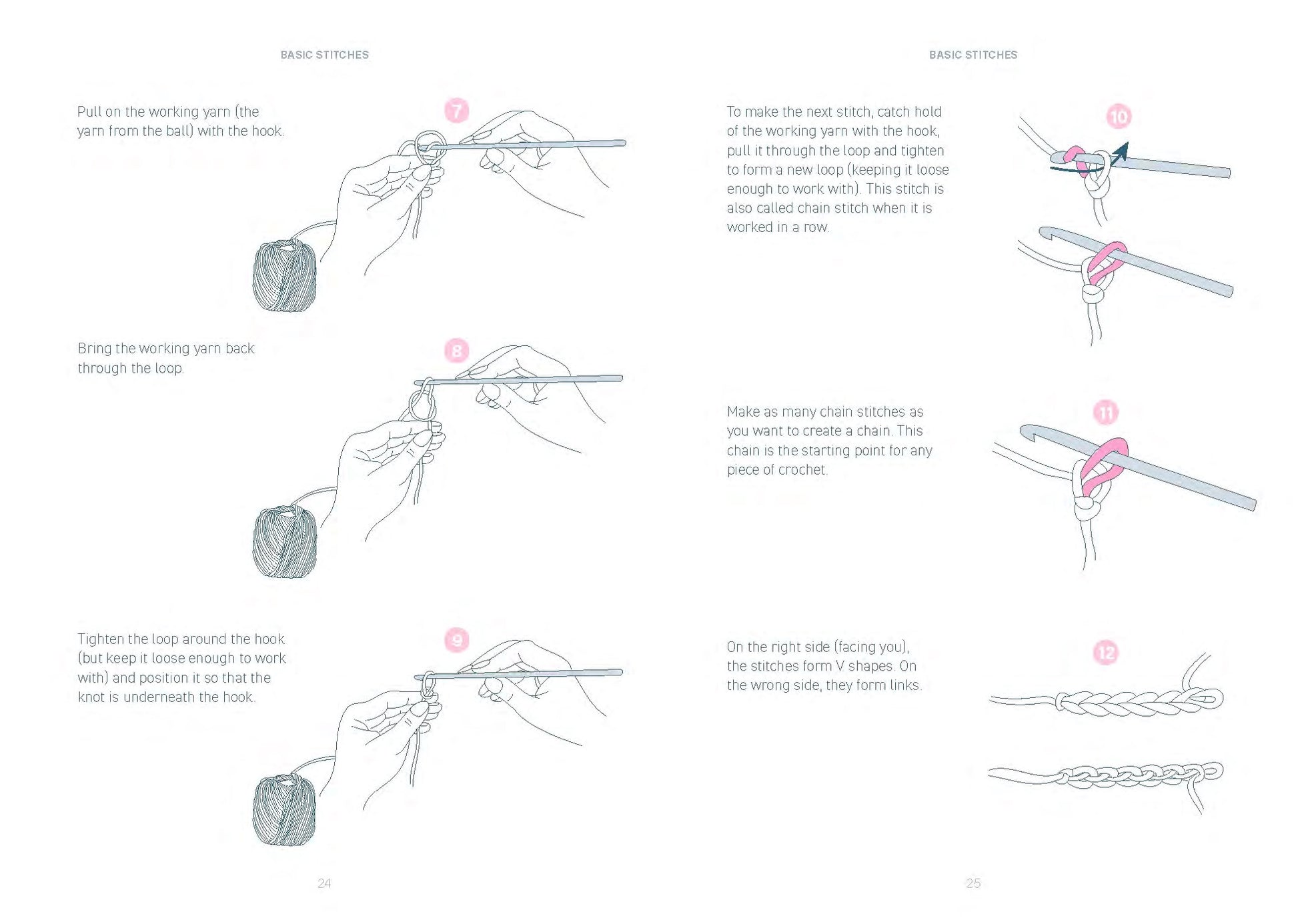 BASIC STITCHES

Pull on the working yarn (the yarn from the ball) with the hook.

7

Bring the working yarn back through the loop.

8

Tighten the loop around the hook (but keep it loose enough to work with) and position it so that the knot is underneath the hook.

9

24

BASIC STITCHES

To make the next stitch, catch hold of the working yarn with the hook, pull it through the loop and tighten to form a new loop (keeping it loose enough to work with). This stitch is also called chain stitch when it is worked in a row.

10

Make as many chain stitches as you want to create a chain. This chain is the starting point for any piece of crochet.

11

On the right side (facing you), the stitches form V shapes. On the wrong side, they form links.

12

25