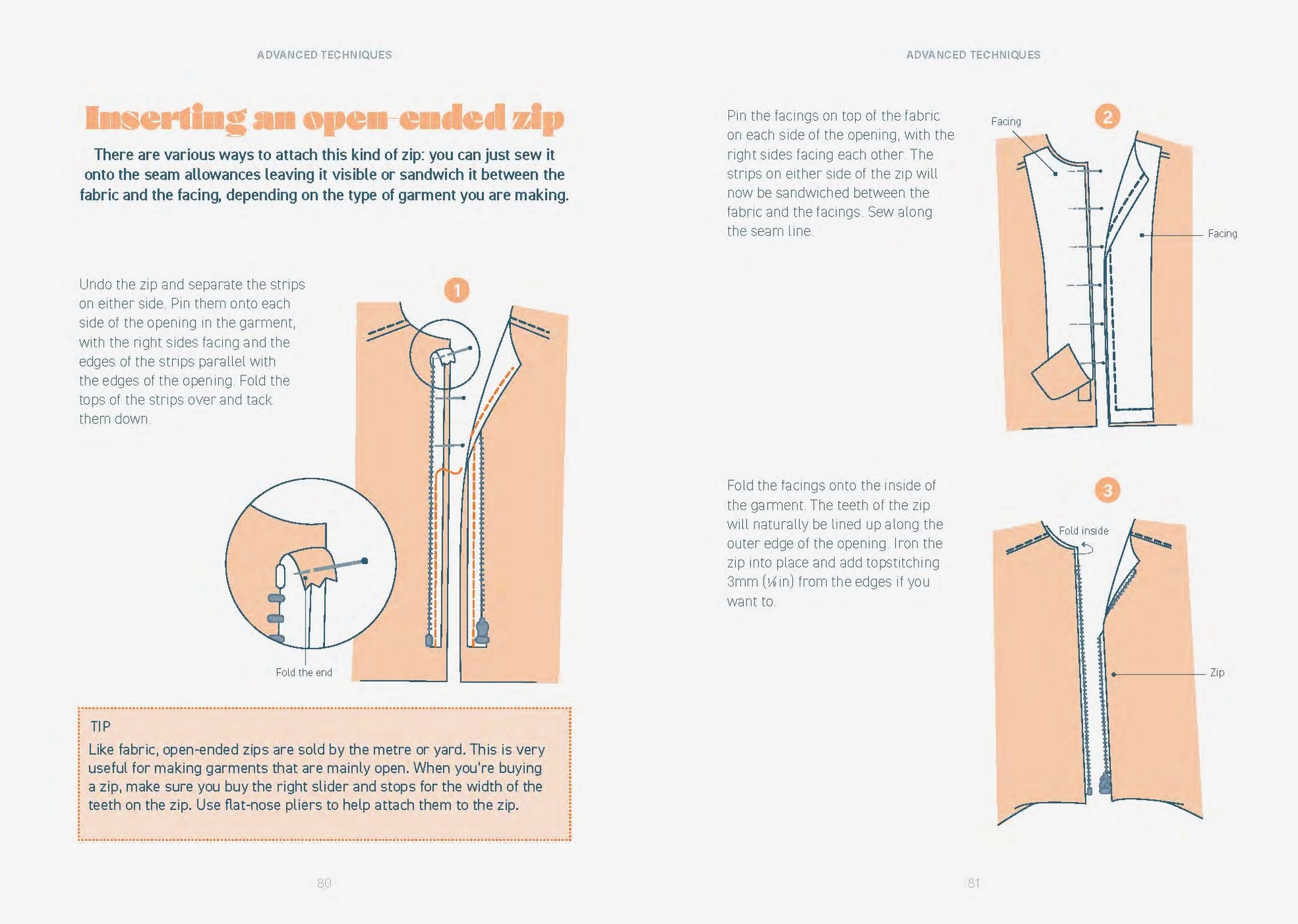 ADVANCED TECHNIQUES

Inserting an open-ended zip

There are various ways to attach this kind of zip: you can just sew it onto the seam allowances leaving it visible or sandwich it between the fabric and the facing, depending on the type of garment you are making.

Undo the zip and separate the strips on either side. Pin them onto each side of the opening in the garment, with the right sides facing and the edges of the strips parallel with the edges of the opening. Fold the tops of the strips over and tack them down.

1

Fold the end

TIP
Like fabric, open-ended zips are sold by the metre or yard. This is very useful for making garments that are mainly open. When you're buying a zip, make sure you buy the right slider and stops for the width of the teeth on the zip. Use flat-nose pliers to help attach them to the zip.

80

ADVANCED TECHNIQUES

Pin the facings on top of the fabric on each side of the opening, with the right sides facing each other. The strips on either side of the zip will now be sandwiched between the fabric and the facings. Sew along the seam line.

2

Facing

Facing

Fold the facings onto the inside of the garment. The teeth of the zip will naturally be lined up along the outer edge of the opening. Iron the zip into place and add topstitching 3mm (⅛in) from the edges if you want to.

3

Fold inside

Zip

81