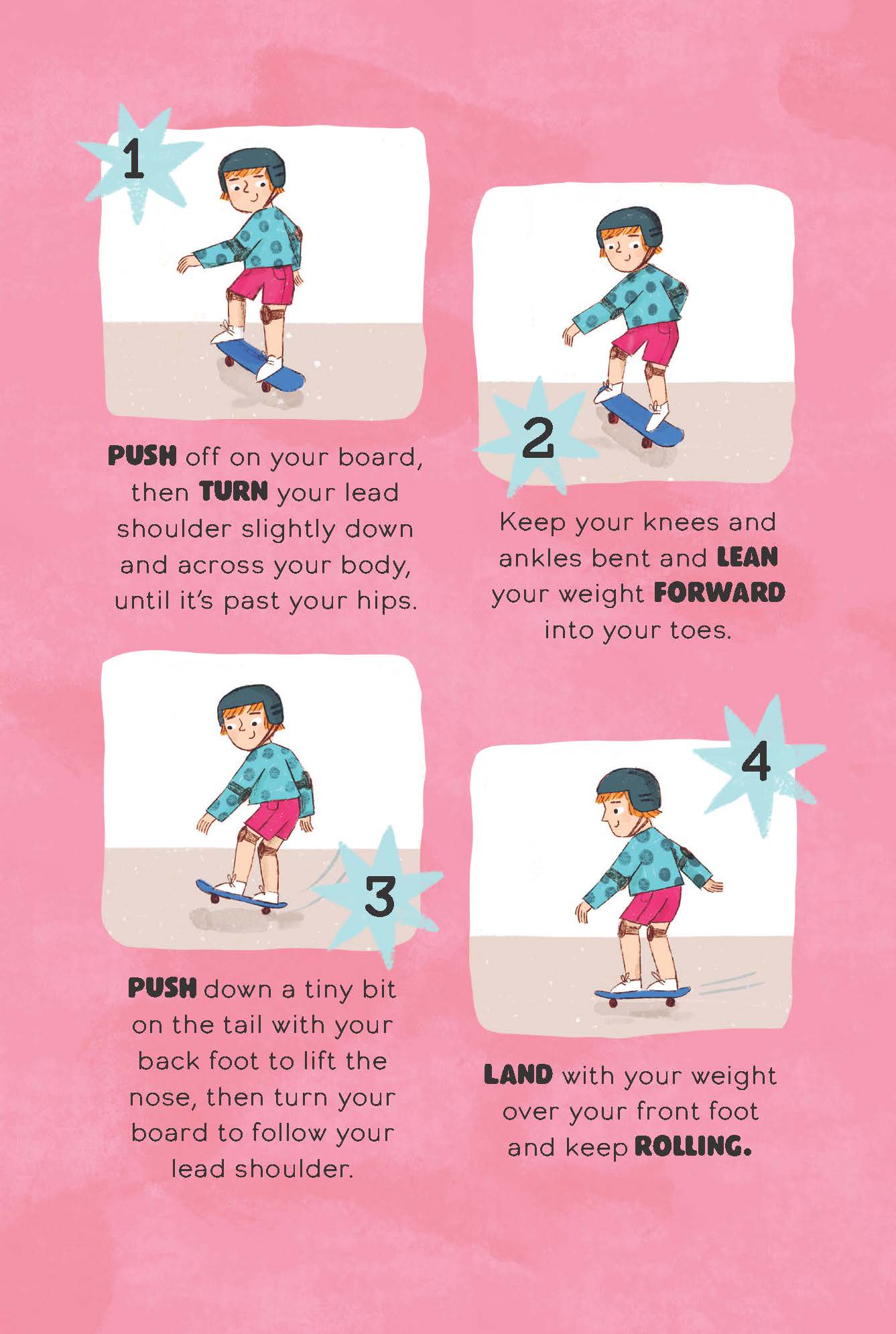 1

PUSH off on your board, then TURN your lead shoulder slightly down and across your body, until it's past your hips.

2

Keep your knees and ankles bent and LEAN your weight FORWARD into your toes.

3

PUSH down a tiny bit on the tail with your back foot to lift the nose, then turn your board to follow your lead shoulder.

4

LAND with your weight over your front foot and keep ROLLING.