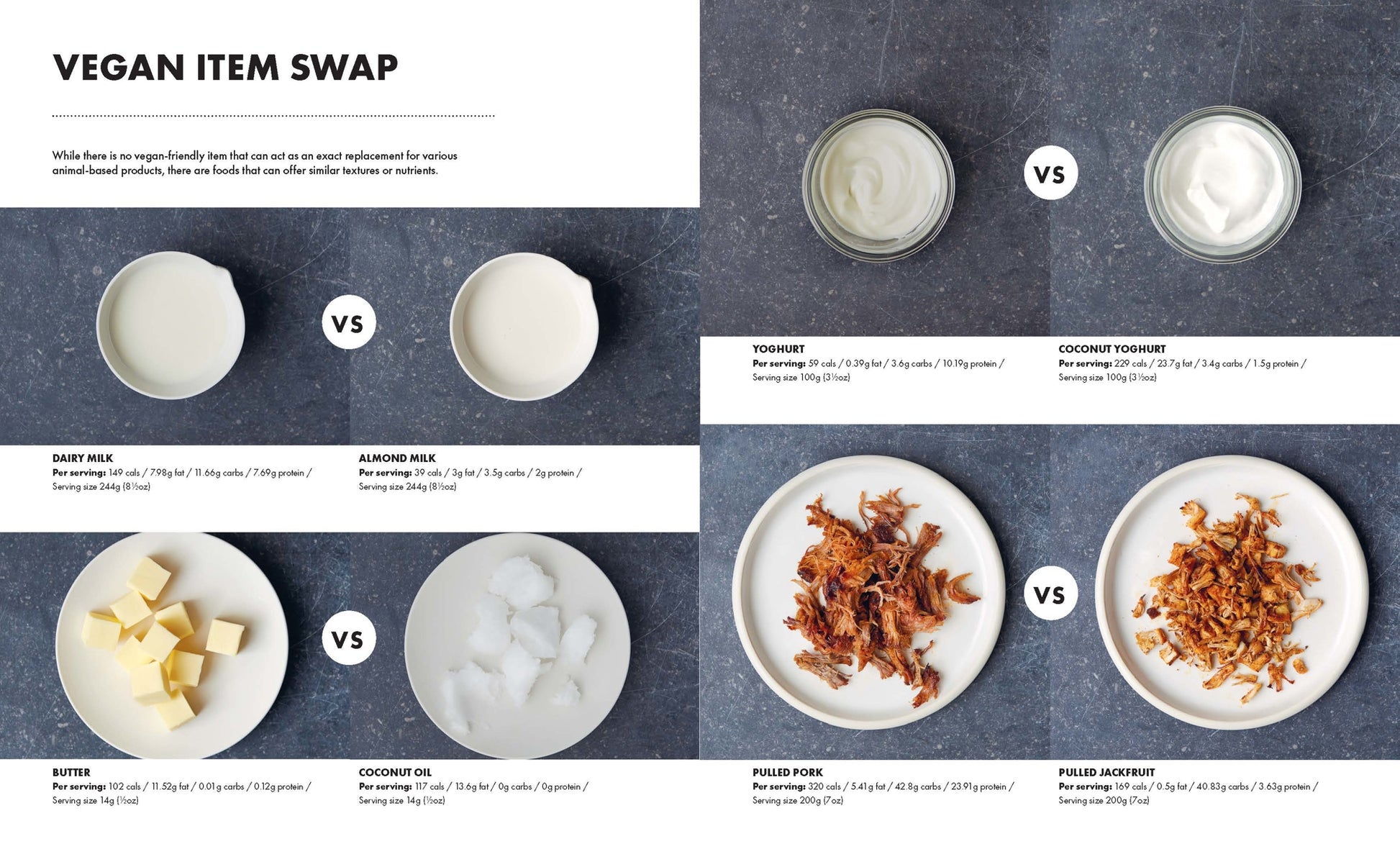 VEGAN ITEM SWAP

While there is no vegan-friendly item that can act as an exact replacement for various animal-based products, there are foods that can offer similar textures or nutrients.

VS

DAIRY MILK
Per serving: 149 cals / 7.98g fat / 11.66g carbs / 7.69g protein / Serving size 244g (8½oz)

ALMOND MILK
Per serving: 39 cals / 3g fat / 3.5g carbs / 2g protein / Serving size 244g (8½oz)

VS

BUTTER
Per serving: 102 cals / 11.52g fat / 0.01g carbs / 0.12g protein / Serving size 14g (½oz)

COCONUT OIL
Per serving: 117 cals / 13.6g fat / 0g carbs / 0g protein / Serving size 14g (½oz)

VS

YOGHURT
Per serving: 59 cals / 0.39g fat / 3.6g carbs / 10.19g protein / Serving size 100g (3½oz)

COCONUT YOGHURT
Per serving: 229 cals / 23.7g fat / 3.4g carbs / 1.5g protein / Serving size 100g (3½oz)

VS

PULLED PORK
Per serving: 320 cals / 5.41g fat / 42.8g carbs / 23.91g protein / Serving size 200g (7oz)

PULLED JACKFRUIT
Per serving: 169 cals / 0.5g fat / 40.83g carbs / 3.63g protein / Serving size 200g (7oz)