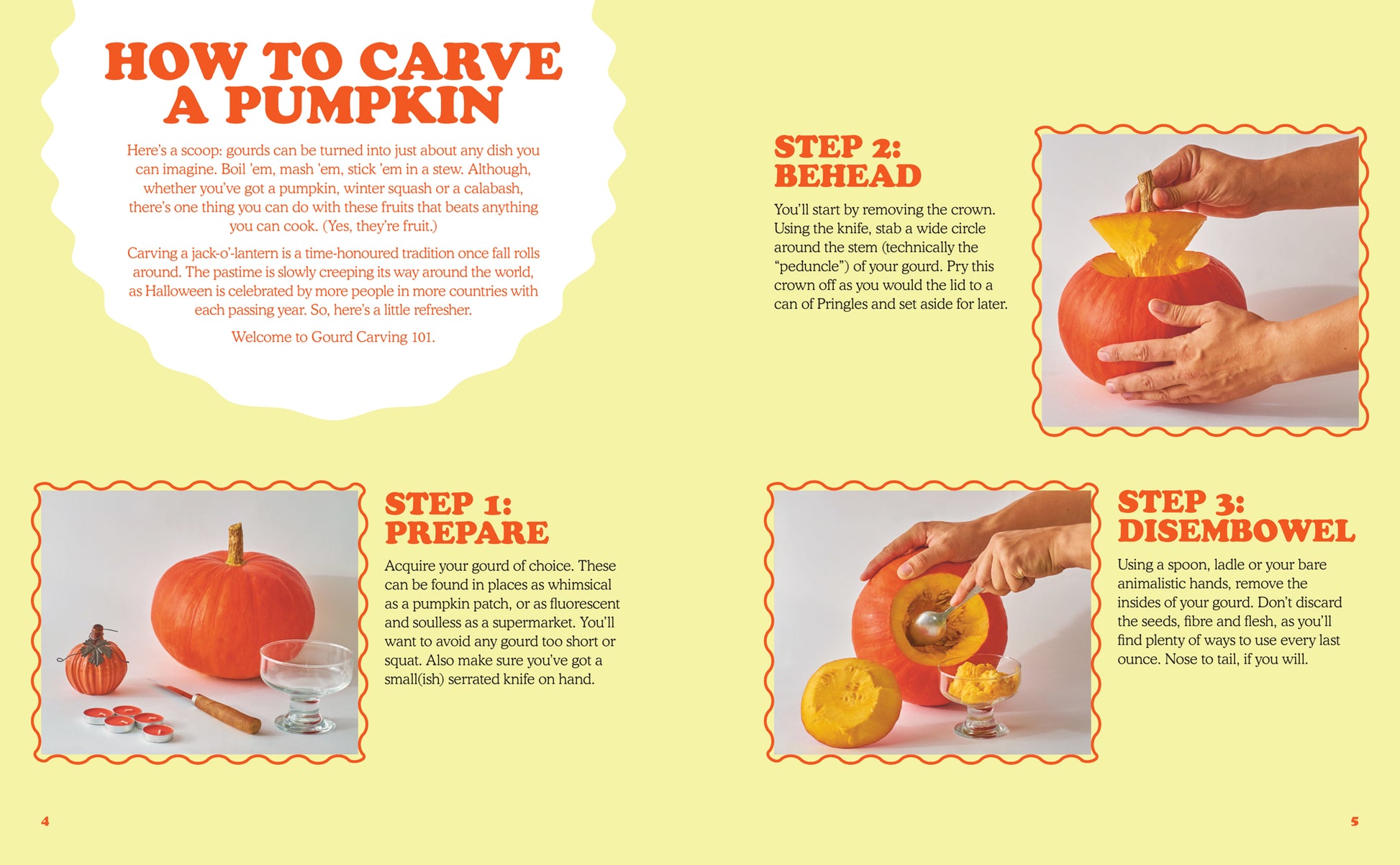 HOW TO CARVE A PUMPKIN

Here's a scoop: gourds can be turned into just about any dish you can imagine. Boil 'em, mash 'em, stick 'em in a stew. Although, whether you've got a pumpkin, winter squash or a calabash, there's one thing you can do with these fruits that beats anything you can cook. (Yes, they're fruit.)

Carving a jack-o'-lantern is a time-honoured tradition once fall rolls around. The pastime is slowly creeping its way around the world, as Halloween is celebrated by more people in more countries with each passing year. So, here's a little refresher.

Welcome to Gourd Carving 101.

STEP 1: PREPARE

Acquire your gourd of choice. These can be found in places as whimsical as a pumpkin patch, or as fluorescent and soulless as a supermarket. You'll want to avoid any gourd too short or squat. Also make sure you've got a small(ish) serrated knife on hand.

4

STEP 2: BEHEAD

You'll start by removing the crown. Using the knife, stab a wide circle around the stem (technically the "peduncle") of your gourd. Pry this crown off as you would the lid to a can of Pringles and set aside for later.

STEP 3: DISEMBOWEL

Using a spoon, ladle or your bare animalistic hands, remove the insides of your gourd. Don't discard the seeds, fibre and flesh, as you'll find plenty of ways to use every last ounce. Nose to tail, if you will.

5