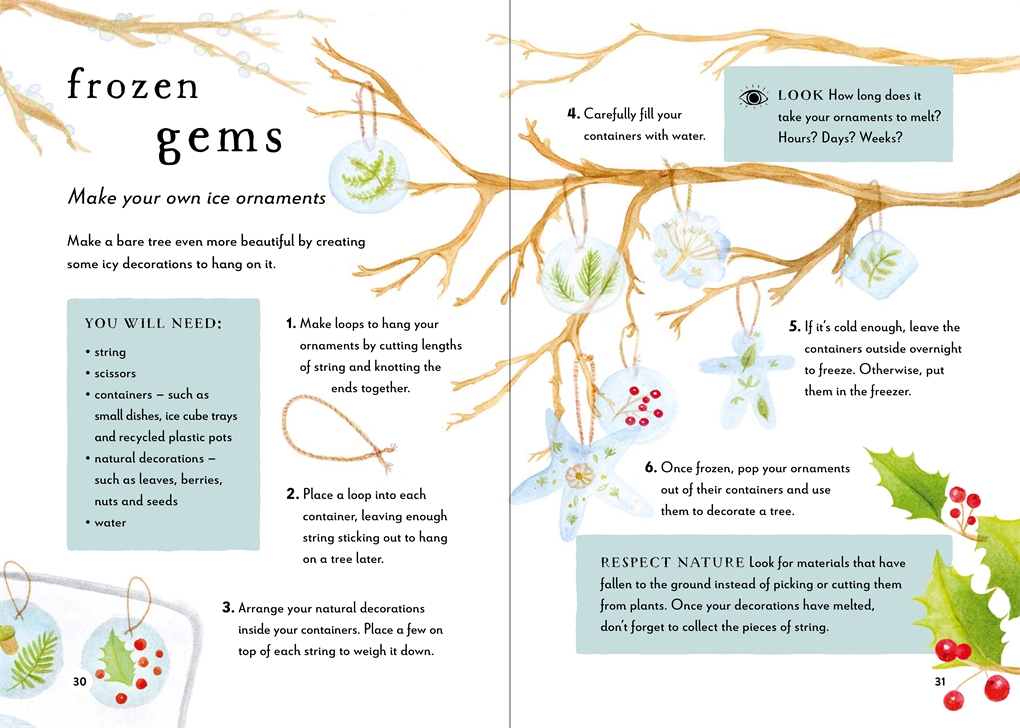 frozen gems

Make your own ice ornaments

Make a bare tree even more beautiful by creating some icy decorations to hang on it.

YOU WILL NEED:
• string
• scissors
• containers – such as small dishes, ice cube trays and recycled plastic pots
• natural decorations – such as leaves, berries, nuts and seeds
• water

1. Make loops to hang your ornaments by cutting lengths of string and knotting the ends together.

2. Place a loop into each container, leaving enough string sticking out to hang on a tree later.

3. Arrange your natural decorations inside your containers. Place a few on top of each string to weigh it down.

30

4. Carefully fill your containers with water.

LOOK How long does it take your ornaments to melt? Hours? Days? Weeks?

5. If it's cold enough, leave the containers outside overnight to freeze. Otherwise, put them in the freezer.

6. Once frozen, pop your ornaments out of their containers and use them to decorate a tree.

RESPECT NATURE Look for materials that have fallen to the ground instead of picking or cutting them from plants. Once your decorations have melted, don't forget to collect the pieces of string.

31