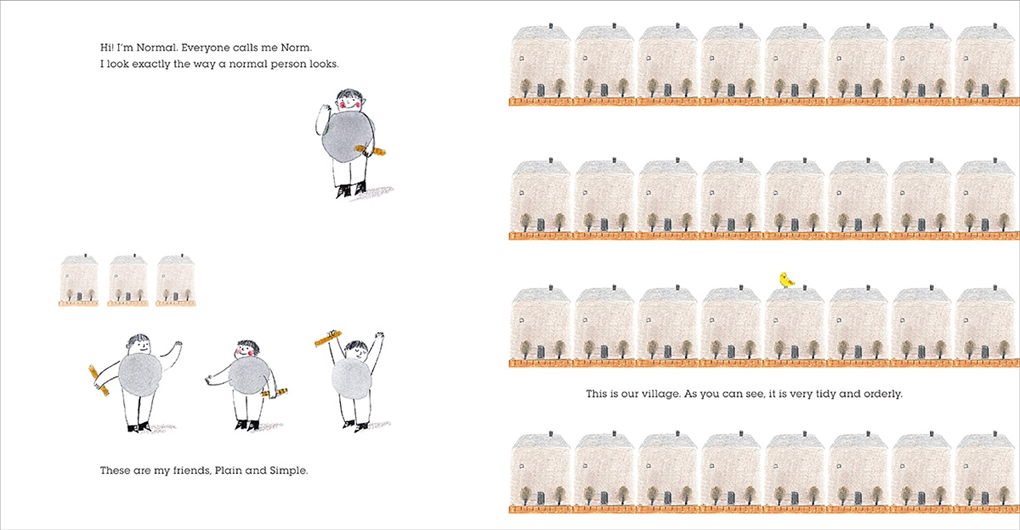 Hi! I'm Normal. Everyone calls me Norm.
I look exactly the way a normal person looks.

These are my friends, Plain and Simple.

This is our village. As you can see, it is very tidy and orderly.